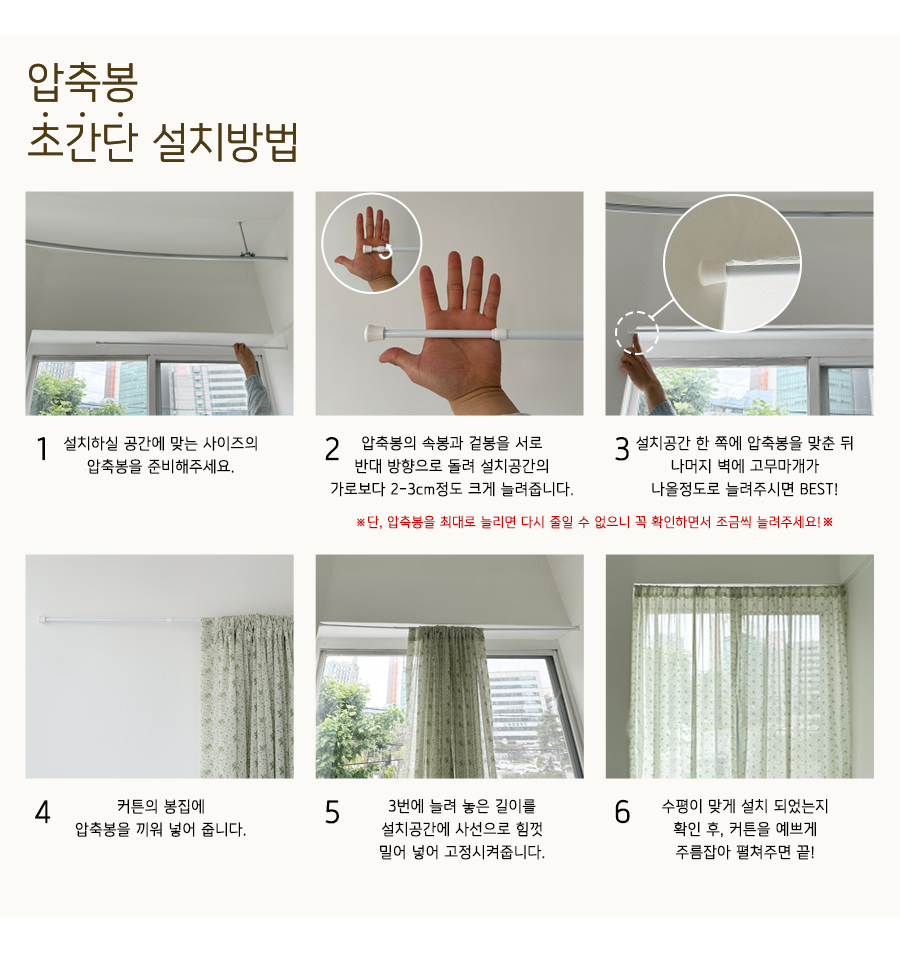 압축봉
초간단 설치방법

1 설치하실 공간에 맞는 사이즈의 압축봉을 준비해주세요.

2 압축봉의 속봉과 겉봉을 서로 반대 방향으로 돌려 설치공간의 가로보다 2-3cm정도 크게 늘려줍니다.

3 설치공간 한 쪽에 압축봉을 맞춘 뒤 나머지 벽에 고무마개가 나올정도로 늘려주시면 BEST!

※단, 압축봉을 최대로 늘리면 다시 줄일 수 없으니 꼭 확인하면서 조금씩 늘려주세요!※

4 커튼의 봉집에 압축봉을 끼워 넣어 줍니다.

5 3번에 늘려 놓은 길이를 설치공간에 사선으로 힘껏 밀어 넣어 고정시켜줍니다.

6 수평이 맞게 설치 되었는지 확인 후, 커튼을 예쁘게 주름잡아 펼쳐주면 끝!