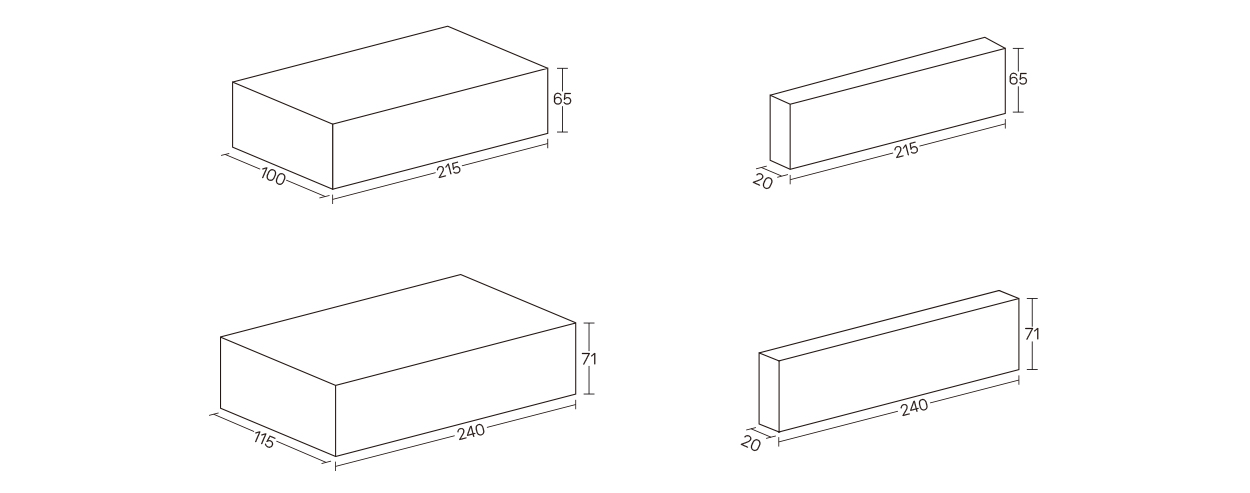 65
100
215
65
20
215
71
115
240
71
20
240