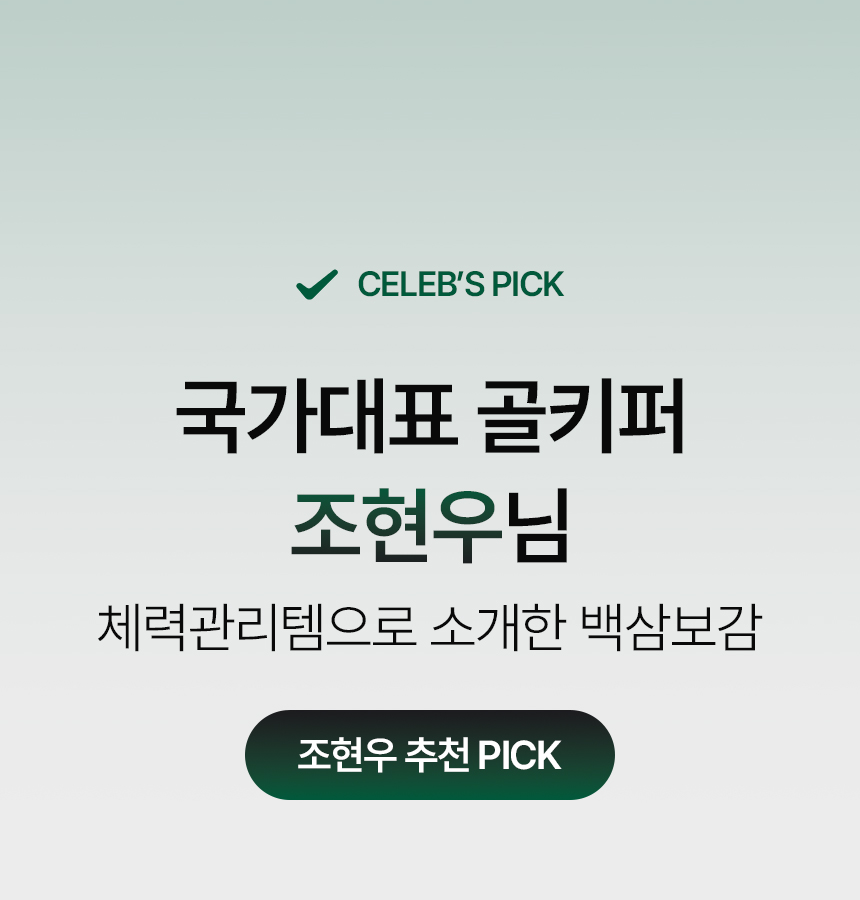 ✓ CELEB'S PICK

국가대표 골키퍼
조현우님

체력관리템으로 소개한 백삼보감

조현우 추천 PICK