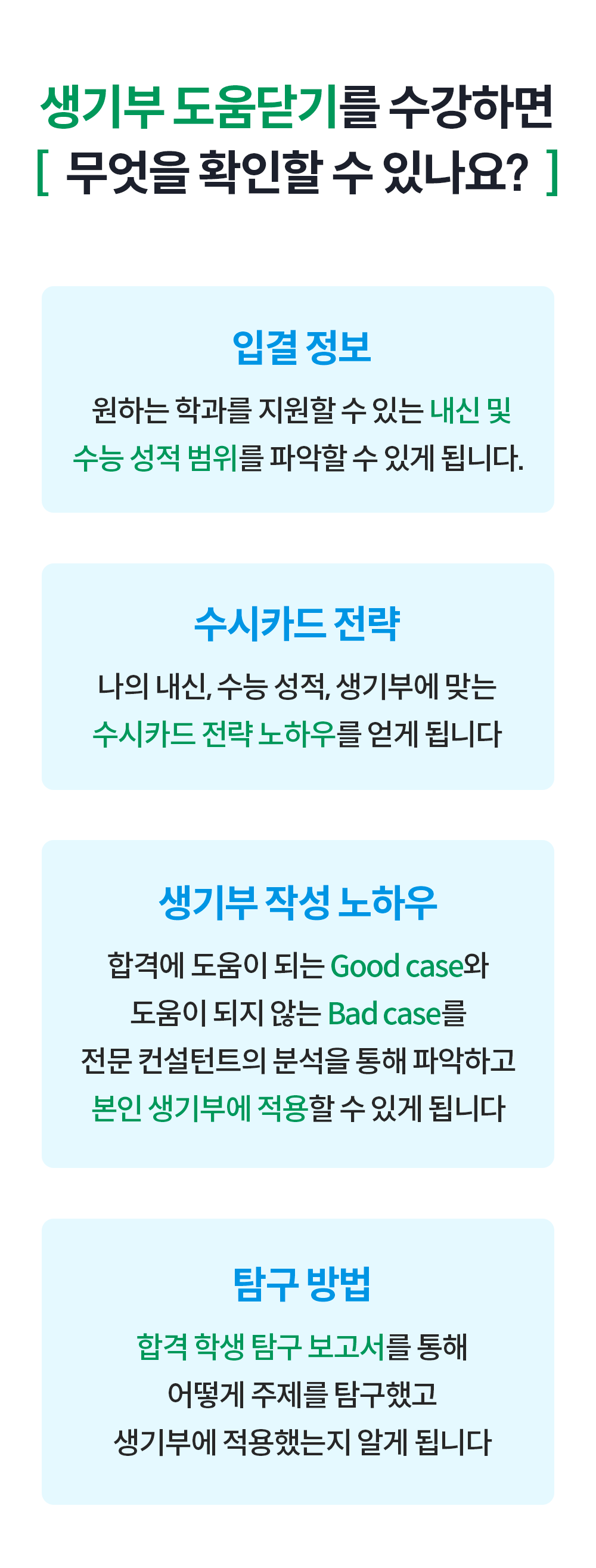 생기부 도움닫기를 수강하면
[ 무엇을 확인할 수 있나요? ]

입결 정보

원하는 학과를 지원할 수 있는 내신 및 수능 성적 범위를 파악할 수 있게 됩니다.

수시카드 전략

나의 내신, 수능 성적, 생기부에 맞는 수시카드 전략 노하우를 얻게 됩니다

생기부 작성 노하우

합격에 도움이 되는 Good case와
도움이 되지 않는 Bad case를
전문 컨설턴트의 분석을 통해 파악하고
본인 생기부에 적용할 수 있게 됩니다

탐구 방법

합격 학생 탐구 보고서를 통해
어떻게 주제를 탐구했고
생기부에 적용했는지 알게 됩니다