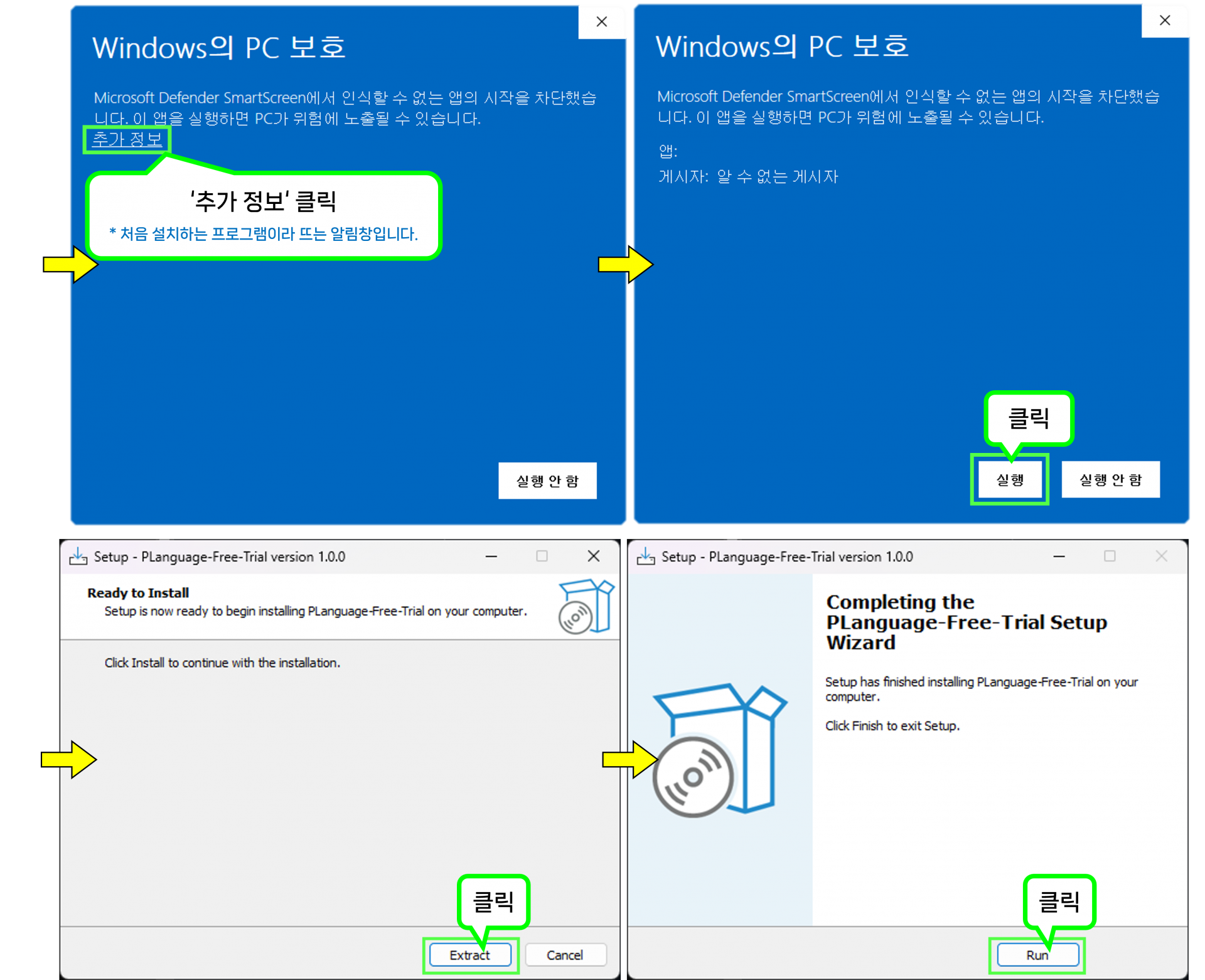 Windows의 PC 보호

Microsoft Defender SmartScreen에서 인식할 수 없는 앱의 시작을 차단했습니다. 이 앱을 실행하면 PC가 위험에 노출될 수 있습니다.

추가 정보

'추가 정보' 클릭

* 처음 설치하는 프로그램이라 뜨는 알림창입니다.

실행 안 함

Windows의 PC 보호

Microsoft Defender SmartScreen에서 인식할 수 없는 앱의 시작을 차단했습니다. 이 앱을 실행하면 PC가 위험에 노출될 수 있습니다.

앱:

게시자: 알 수 없는 게시자

클릭

실행

실행 안 함

Setup - PLanguage-Free-Trial version 1.0.0

Ready to Install

Setup is now ready to begin installing PLanguage-Free-Trial on your computer.

Click Install to continue with the installation.

클릭

Extract

Cancel

Setup - PLanguage-Free-Trial version 1.0.0

Completing the PLanguage-Free-Trial Setup Wizard

Setup has finished installing PLanguage-Free-Trial on your computer.

Click Finish to exit Setup.

클릭

Run