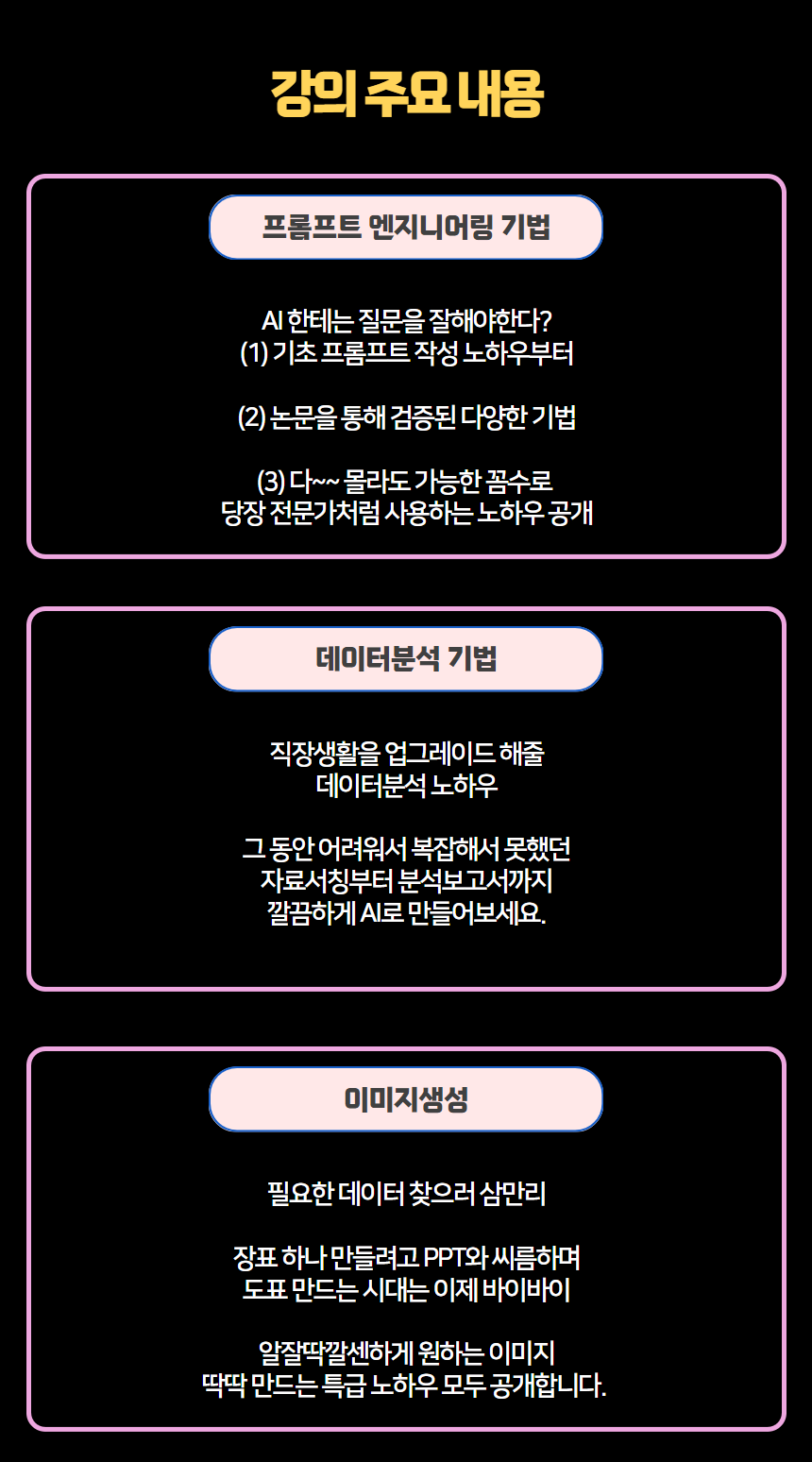 강의 주요 내용

프롬프트 엔지니어링 기법

AI 한테는 질문을 잘해야한다?
(1) 기초 프롬프트 작성 노하우부터

(2) 논문을 통해 검증된 다양한 기법

(3) 다~~ 몰라도 가능한 꼼수로
당장 전문가처럼 사용하는 노하우 공개

데이터분석 기법

직장생활을 업그레이드 해줄
데이터분석 노하우

그 동안 어려워서 복잡해서 못했던
자료서칭부터 분석보고서까지
깔끔하게 AI로 만들어보세요.

이미지생성

필요한 데이터 찾으러 삼만리

장표 하나 만들려고 PPT와 씨름하며
도표 만드는 시대는 이제 바이바이

알잘딱깔센하게 원하는 이미지
딱딱 만드는 특급 노하우 모두 공개합니다.