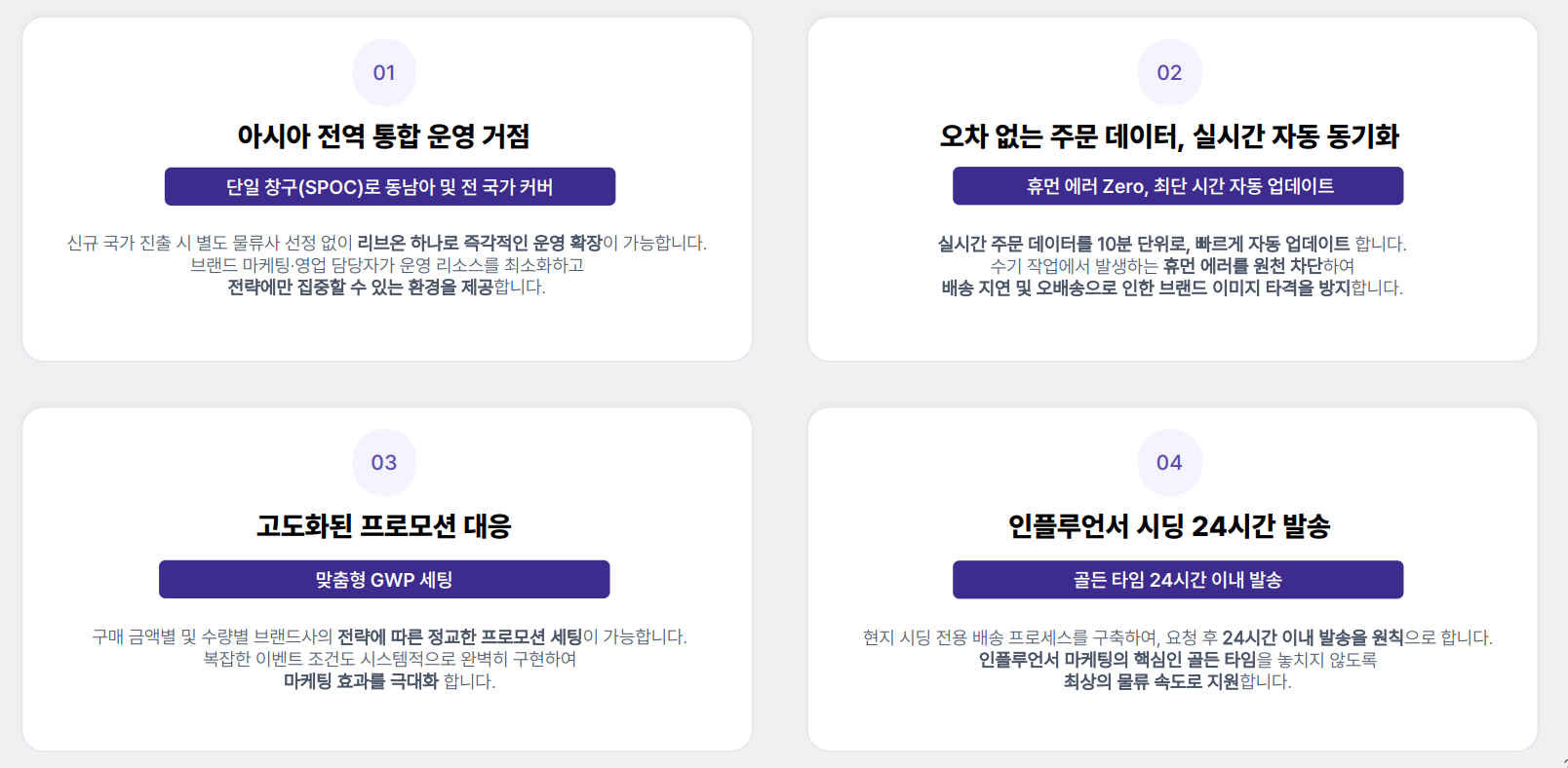 01

아시아 전역 통합 운영 거점

단일 창구(SPOC)로 동남아 및 전 국가 커버

신규 국가 진출 시 별도 물류사 선정 없이 리브온 하나로 즉각적인 운영 확장이 가능합니다. 브랜드 마케팅·영업 담당자가 운영 리소스를 최소화하고 전략에만 집중할 수 있는 환경을 제공합니다.

02

오차 없는 주문 데이터, 실시간 자동 동기화

휴먼 에러 Zero, 최단 시간 자동 업데이트

실시간 주문 데이터를 10분 단위로, 빠르게 자동 업데이트 합니다. 수기 작업에서 발생하는 휴먼 에러를 원천 차단하여 배송 지연 및 오배송으로 인한 브랜드 이미지 타격을 방지합니다.

03

고도화된 프로모션 대응

맞춤형 GWP 세팅

구매 금액별 및 수량별 브랜드사의 전략에 따른 정교한 프로모션 세팅이 가능합니다. 복잡한 이벤트 조건도 시스템적으로 완벽히 구현하여 마케팅 효과를 극대화 합니다.

04

인플루언서 시딩 24시간 발송

골든 타임 24시간 이내 발송

현지 시딩 전용 배송 프로세스를 구축하여, 요청 후 24시간 이내 발송을 원칙으로 합니다. 인플루언서 마케팅의 핵심인 골든 타임을 놓치지 않도록 최상의 물류 속도로 지원합니다.