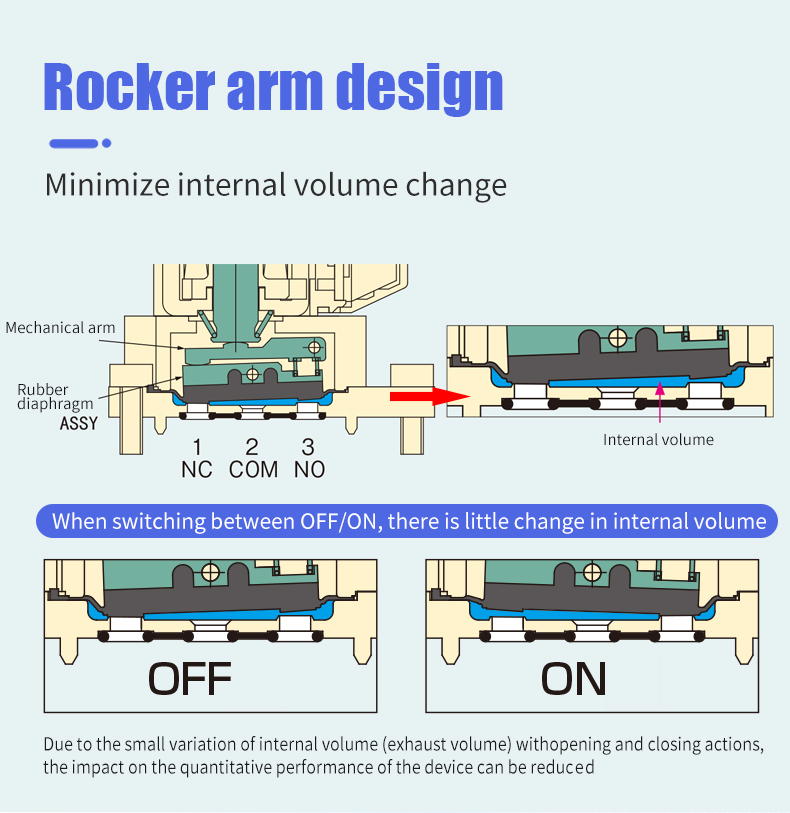 Rocker arm design

Minimize internal volume change

Mechanical arm

Rubber diaphragm ASSY

1 NC

2 COM

3 NO

Internal volume

When switching between OFF/ON, there is little change in internal volume

OFF

ON

Due to the small variation of internal volume (exhaust volume) withopening and closing actions, the impact on the quantitative performance of the device can be reduced