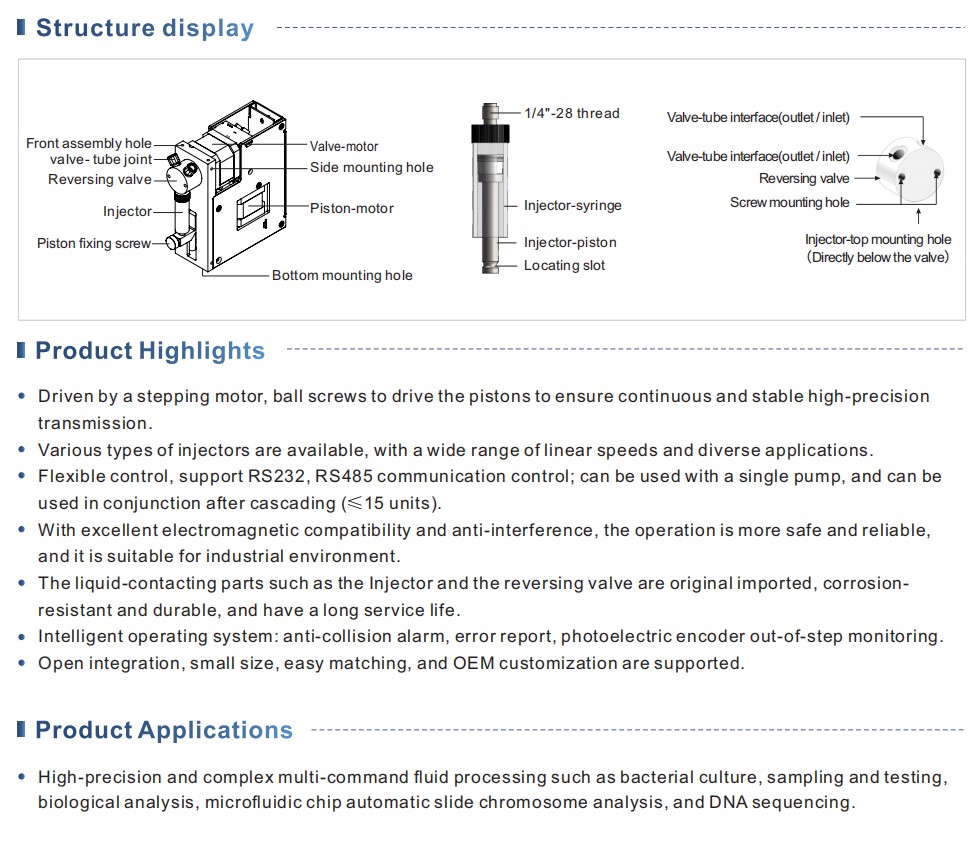 Structure display

Front assembly hole
valve- tube joint
Reversing valve
Injector
Piston fixing screw
Valve-motor
Side mounting hole
Piston-motor
Bottom mounting hole

1/4"-28 thread
Injector-syringe
Injector-piston
Locating slot

Valve-tube interface(outlet / inlet)
Valve-tube interface(outlet / inlet)
Reversing valve
Screw mounting hole
Injector-top mounting hole (Directly below the valve)

Product Highlights

• Driven by a stepping motor, ball screws to drive the pistons to ensure continuous and stable high-precision transmission.
• Various types of injectors are available, with a wide range of linear speeds and diverse applications.
• Flexible control, support RS232, RS485 communication control; can be used with a single pump, and can be used in conjunction after cascading (≤15 units).
• With excellent electromagnetic compatibility and anti-interference, the operation is more safe and reliable, and it is suitable for industrial environment.
• The liquid-contacting parts such as the Injector and the reversing valve are original imported, corrosion-resistant and durable, and have a long service life.
• Intelligent operating system: anti-collision alarm, error report, photoelectric encoder out-of-step monitoring.
• Open integration, small size, easy matching, and OEM customization are supported.

Product Applications

• High-precision and complex multi-command fluid processing such as bacterial culture, sampling and testing, biological analysis, microfluidic chip automatic slide chromosome analysis, and DNA sequencing.