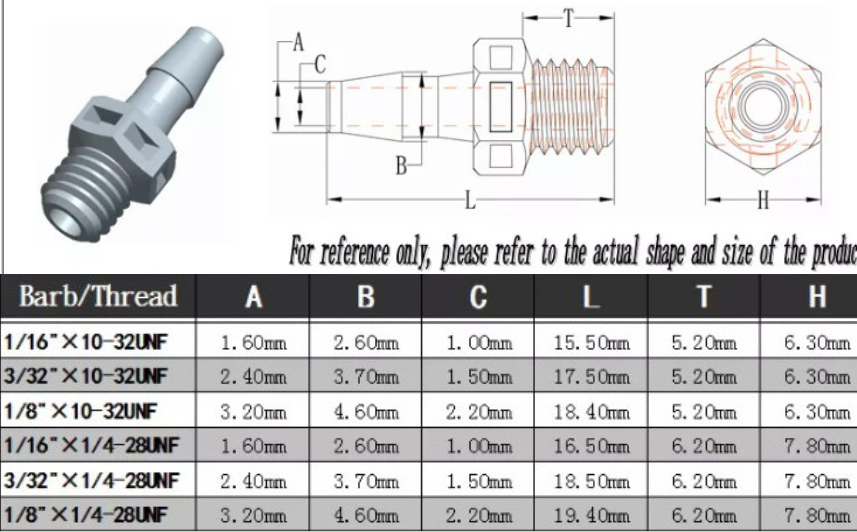 A
C
T
B
L
H

For reference only, please refer to the actual shape and size of the produc

| Barb/Thread | A | B | C | L | T | H |
|---|---|---|---|---|---|---|
| 1/16"×10-32UNF | 1.60mm | 2.60mm | 1.00mm | 15.50mm | 5.20mm | 6.30mm |
| 3/32"×10-32UNF | 2.40mm | 3.70mm | 1.50mm | 17.50mm | 5.20mm | 6.30mm |
| 1/8"×10-32UNF | 3.20mm | 4.60mm | 2.20mm | 18.40mm | 5.20mm | 6.30mm |
| 1/16"×1/4-28UNF | 1.60mm | 2.60mm | 1.00mm | 16.50mm | 6.20mm | 7.80mm |
| 3/32"×1/4-28UNF | 2.40mm | 3.70mm | 1.50mm | 18.50mm | 6.20mm | 7.80mm |
| 1/8"×1/4-28UNF | 3.20mm | 4.60mm | 2.20mm | 19.40mm | 6.20mm | 7.80mm |