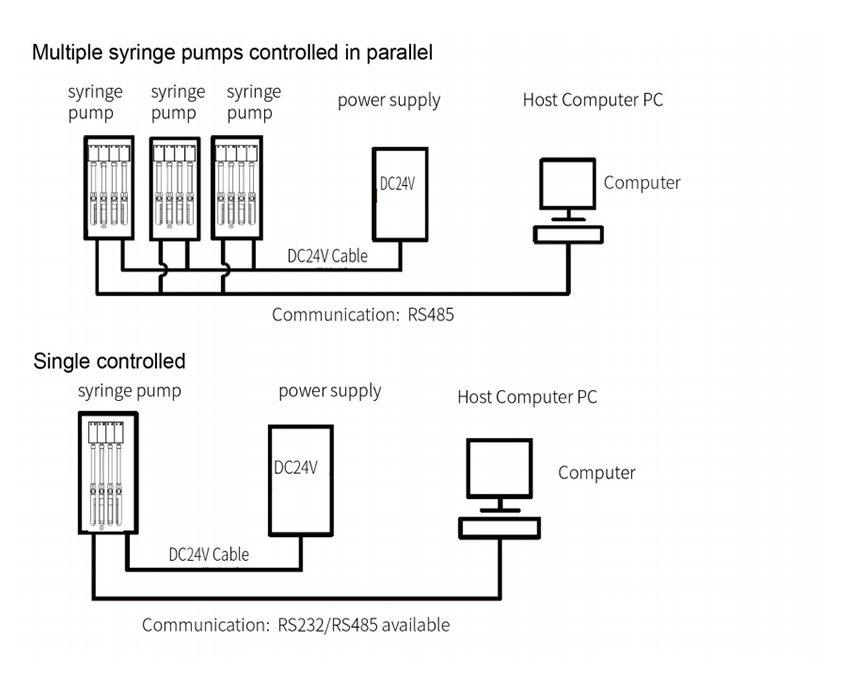 Multiple syringe pumps controlled in parallel

syringe pump

syringe pump

syringe pump

power supply

Host Computer PC

DC24V

Computer

DC24V Cable

Communication: RS485

Single controlled

syringe pump

power supply

Host Computer PC

DC24V

Computer

DC24V Cable

Communication: RS232/RS485 available