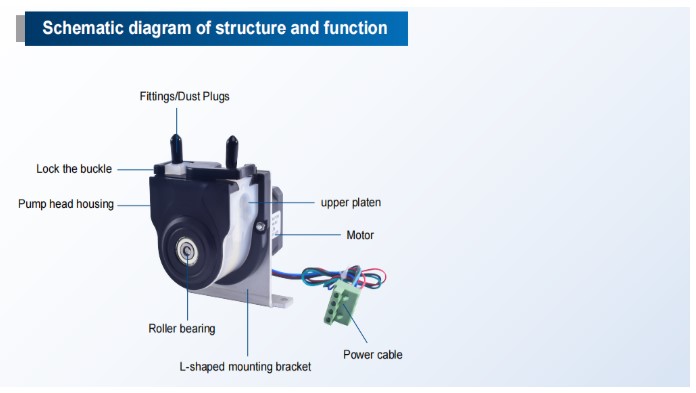 Schematic diagram of structure and function

Fittings/Dust Plugs

Lock the buckle

Pump head housing

upper platen

Motor

Roller bearing

L-shaped mounting bracket

Power cable