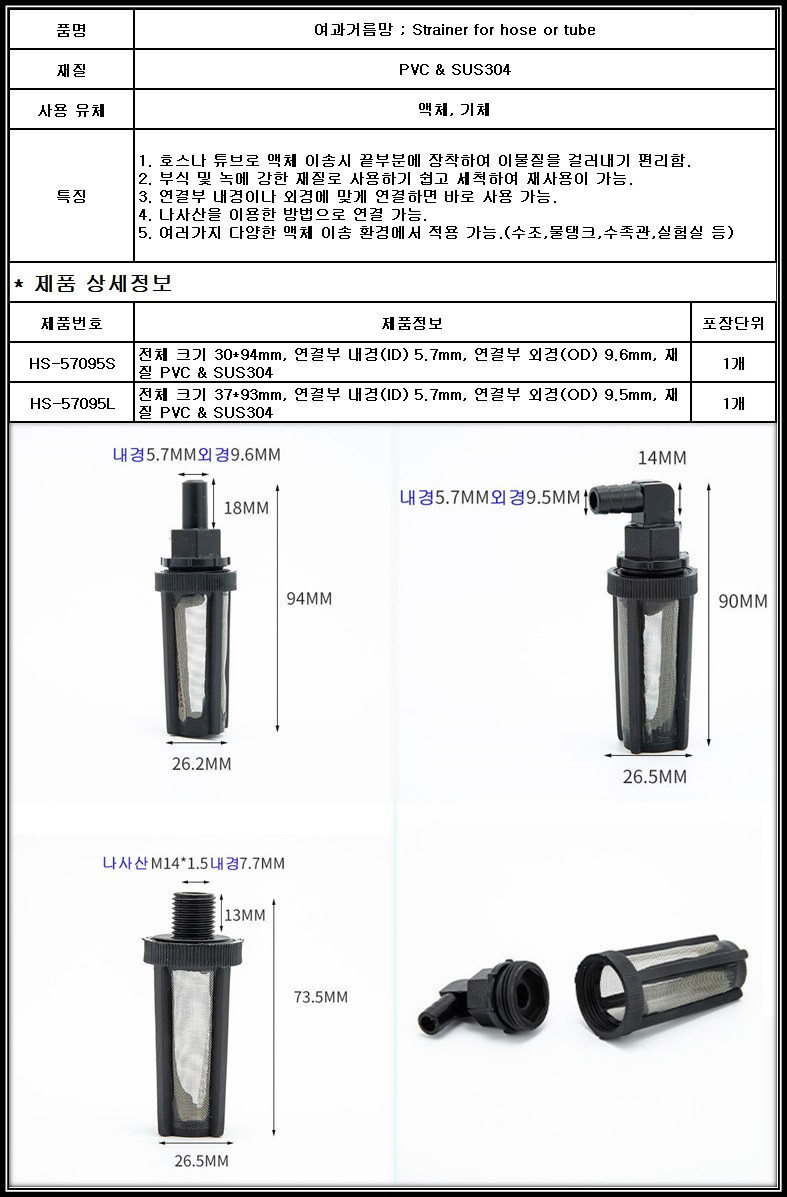 | 품명 | 여과거름망 ; Strainer for hose or tube |
|---|---|
| 재질 | PVC & SUS304 |
| 사용 유체 | 액체, 기체 |
| 특징 | 1. 호스나 튜브로 액체 이송시 끝부분에 장착하여 이물질을 걸러내기 편리함. 2. 부식 및 녹에 강한 재질로 사용하기 쉽고 세척하여 재사용이 가능. 3. 연결부 내경이나 외경에 맞게 연결하면 바로 사용 가능. 4. 나사산을 이용한 방법으로 연결 가능. 5. 여러가지 다양한 액체 이송 환경에서 적용 가능.(수조,물탱크,수족관,실험실 등) |

* 제품 상세정보

| 제품번호 | 제품정보 | 포장단위 |
|---|---|---|
| HS-57095S | 전체 크기 30*94mm, 연결부 내경(ID) 5.7mm, 연결부 외경(OD) 9.6mm, 재질 PVC & SUS304 | 1개 |
| HS-57095L | 전체 크기 37*93mm, 연결부 내경(ID) 5.7mm, 연결부 외경(OD) 9.5mm, 재질 PVC & SUS304 | 1개 |

내경5.7MM외경9.6MM
18MM
94MM
26.2MM

14MM
내경5.7MM외경9.5MM
90MM
26.5MM

나사산M14*1.5내경7.7MM
13MM
73.5MM
26.5MM