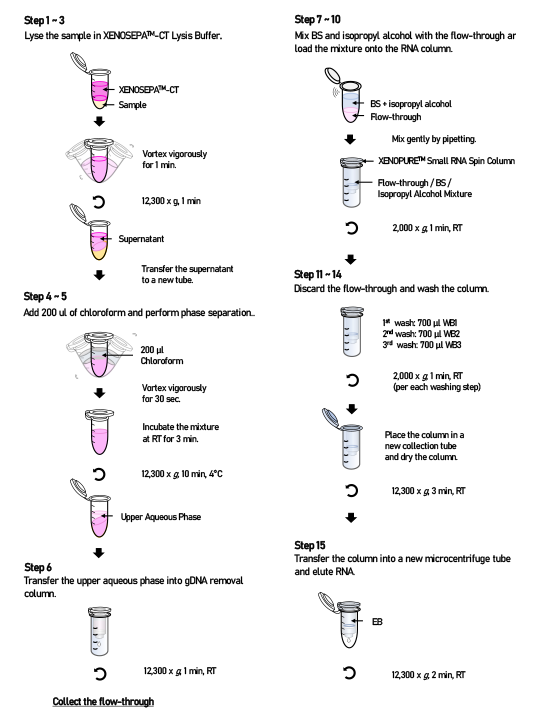 Step 1 ~ 3
Lyse the sample in XENOSEPA™-CT Lysis Buffer.

XENOSEPA™-CT
Sample

Vortex vigorously for 1 min.

12,300 x g, 1 min

Supernatant

Transfer the supernatant to a new tube.

Step 4 ~ 5
Add 200 ul of chloroform and perform phase separation..

200 µl Chloroform

Vortex vigorously for 30 sec.

Incubate the mixture at RT for 3 min.

12,300 x g, 10 min, 4°C

Upper Aqueous Phase

Step 6
Transfer the upper aqueous phase into gDNA removal column.

12,300 x g, 1 min, RT

Collect the flow-through

Step 7 ~ 10
Mix BS and isopropyl alcohol with the flow-through ar load the mixture onto the RNA column.

BS + isopropyl alcohol
Flow-through

Mix gently by pipetting.

XENOPURE™ Small RNA Spin Column

Flow-through / BS / Isopropyl Alcohol Mixture

2,000 x g, 1 min, RT

Step 11 ~ 14
Discard the flow-through and wash the column.

1st wash: 700 µl WB1
2nd wash: 700 µl WB2
3rd wash: 700 µl WB3

2,000 x g, 1 min, RT
(per each washing step)

Place the column in a new collection tube and dry the column.

12,300 x g, 3 min, RT

Step 15
Transfer the column into a new microcentrifuge tube and elute RNA.

EB

12,300 x g, 2 min, RT