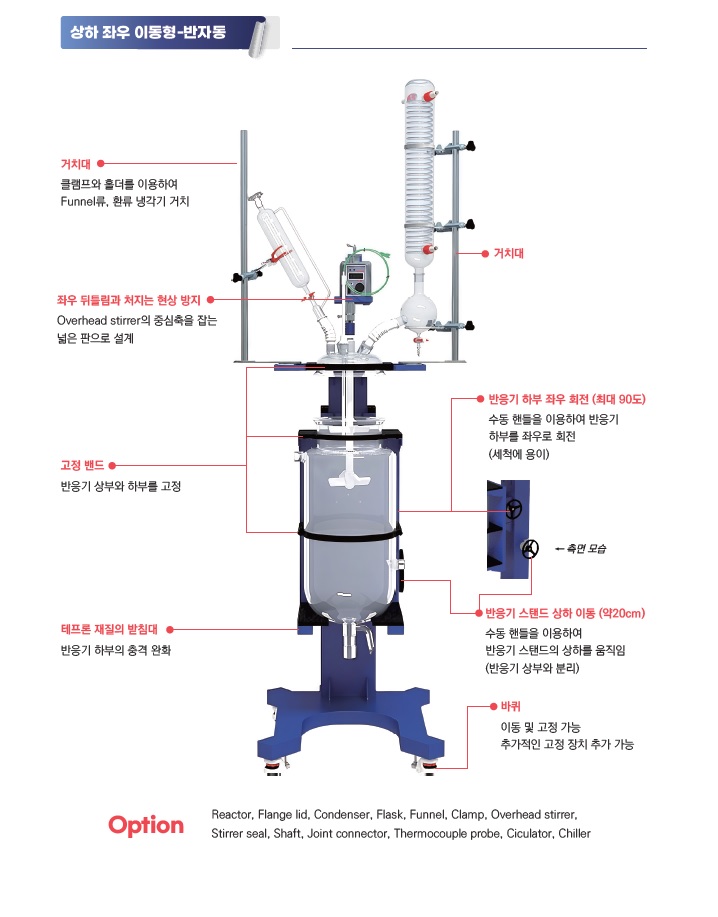 상하 좌우 이동형-반자동

거치대
클램프와 홀더를 이용하여 Funnel류, 환류 냉각기 거치

좌우 뒤틀림과 처지는 현상 방지
Overhead stirrer의 중심축을 잡는 넓은 판으로 설계

고정 밴드
반응기 상부와 하부를 고정

테프론 재질의 받침대
반응기 하부의 충격 완화

거치대

반응기 하부 좌우 회전 (최대 90도)
수동 핸들을 이용하여 반응기 하부를 좌우로 회전 (세척에 용이)

← 측면 모습

반응기 스탠드 상하 이동 (약20cm)
수동 핸들을 이용하여 반응기 스탠드의 상하를 움직임 (반응기 상부와 분리)

바퀴
이동 및 고정 가능
추가적인 고정 장치 추가 가능

Option
Reactor, Flange lid, Condenser, Flask, Funnel, Clamp, Overhead stirrer, Stirrer seal, Shaft, Joint connector, Thermocouple probe, Ciculator, Chiller