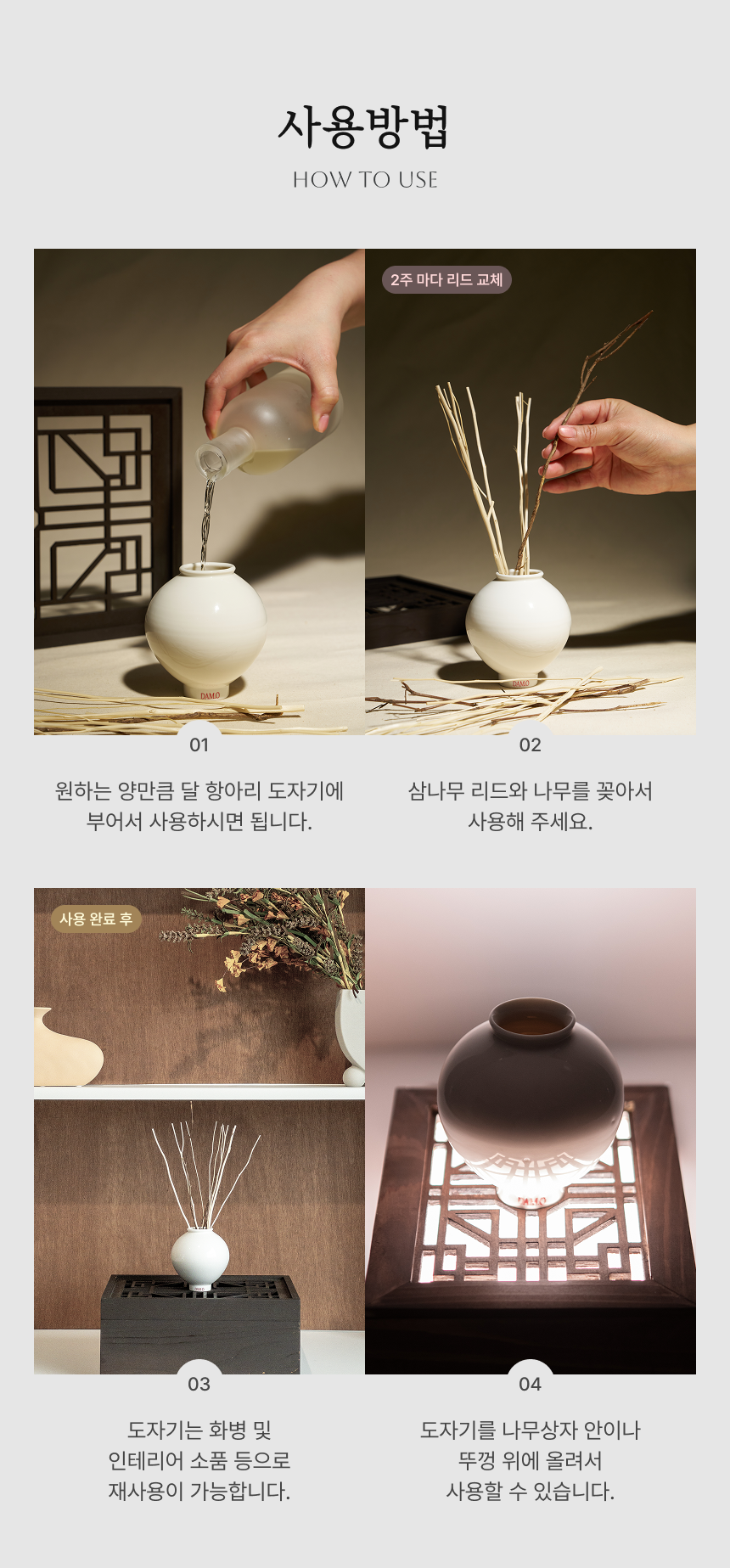 사용방법

HOW TO USE

2주 마다 리드 교체

DAMO

DAMO

01

원하는 양만큼 달 항아리 도자기에 부어서 사용하시면 됩니다.

02

삼나무 리드와 나무를 꽂아서 사용해 주세요.

사용 완료 후

DAMO

DAMO

03

도자기는 화병 및 인테리어 소품 등으로 재사용이 가능합니다.

04

도자기를 나무상자 안이나 뚜껑 위에 올려서 사용할 수 있습니다.