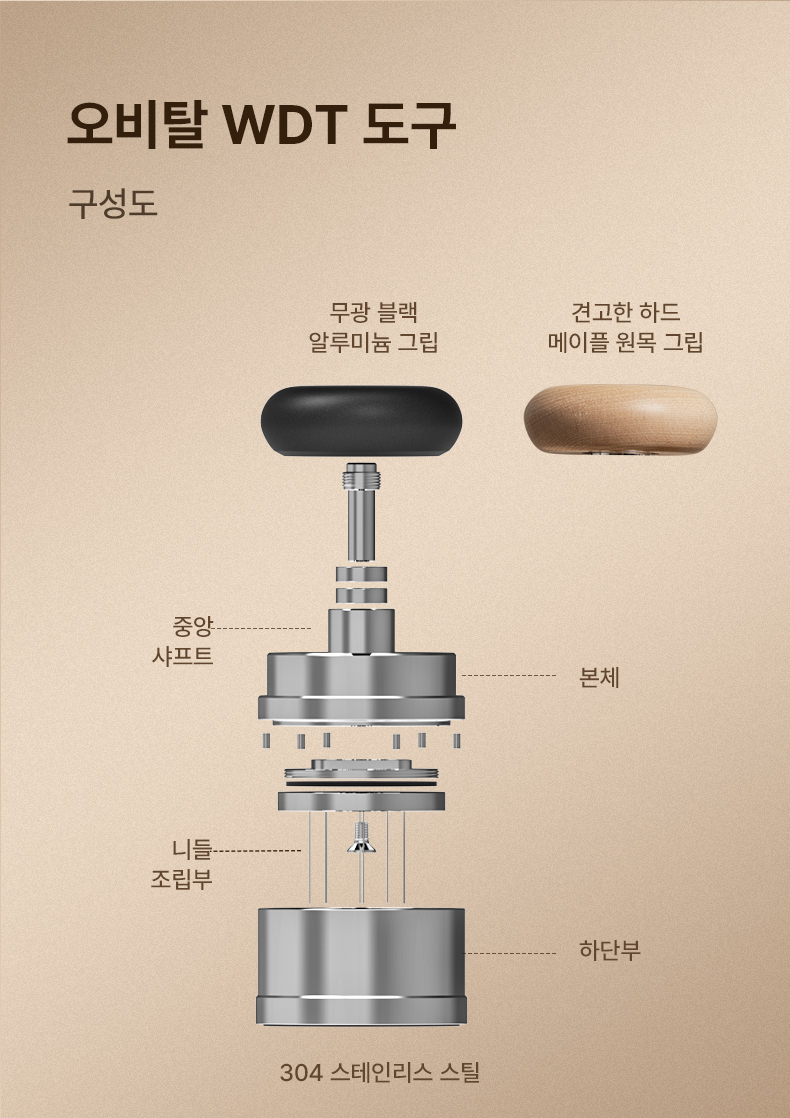 오비탈 WDT 도구

구성도

무광 블랙
알루미늄 그립

견고한 하드
메이플 원목 그립

중앙
샤프트

본체

니들
조립부

하단부

304 스테인리스 스틸