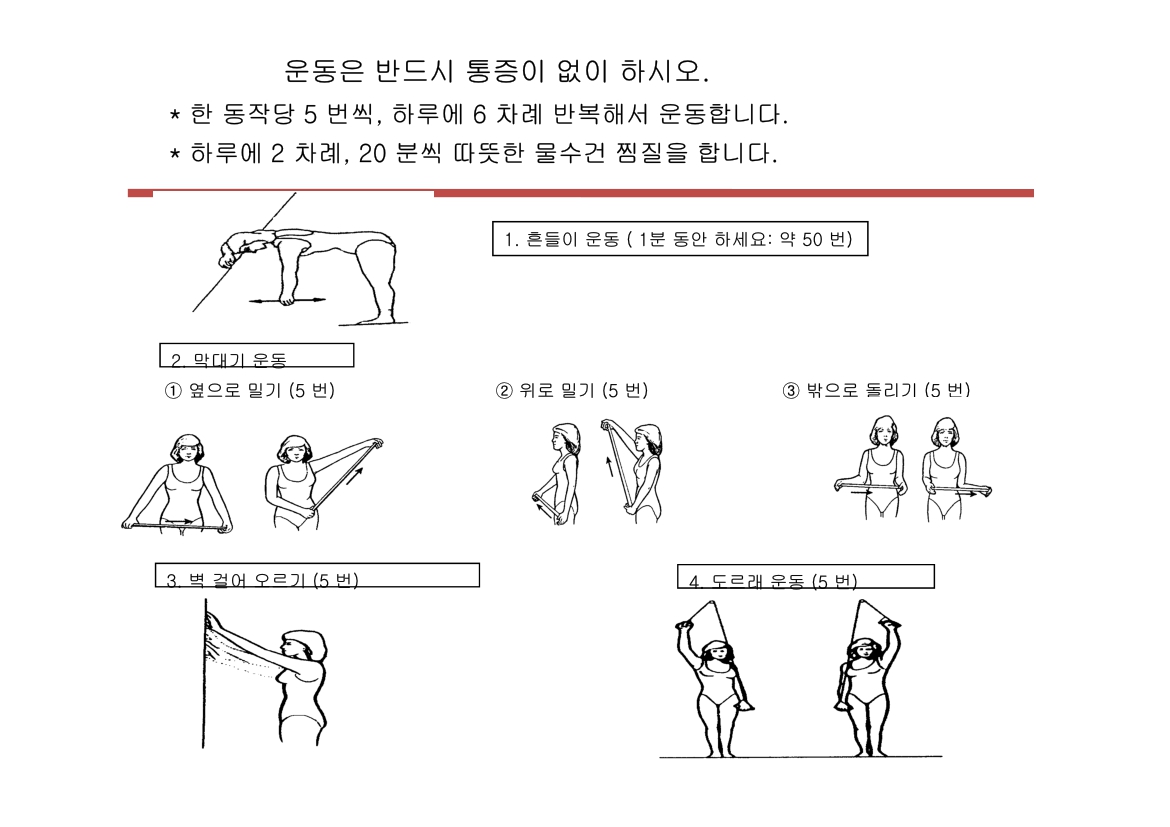 운동은 반드시 통증이 없이 하시오.

* 한 동작당 5 번씩, 하루에 6 차례 반복해서 운동합니다.

* 하루에 2 차례, 20 분씩 따뜻한 물수건 찜질을 합니다.

1. 흔들이 운동 ( 1분 동안 하세요: 약 50 번)

2. 막대기 운동

① 옆으로 밀기 (5 번)

② 위로 밀기 (5 번)

③ 밖으로 돌리기 (5 번)

3. 벽 걸어 오르기 (5 번)

4. 도르래 운동 (5 번)