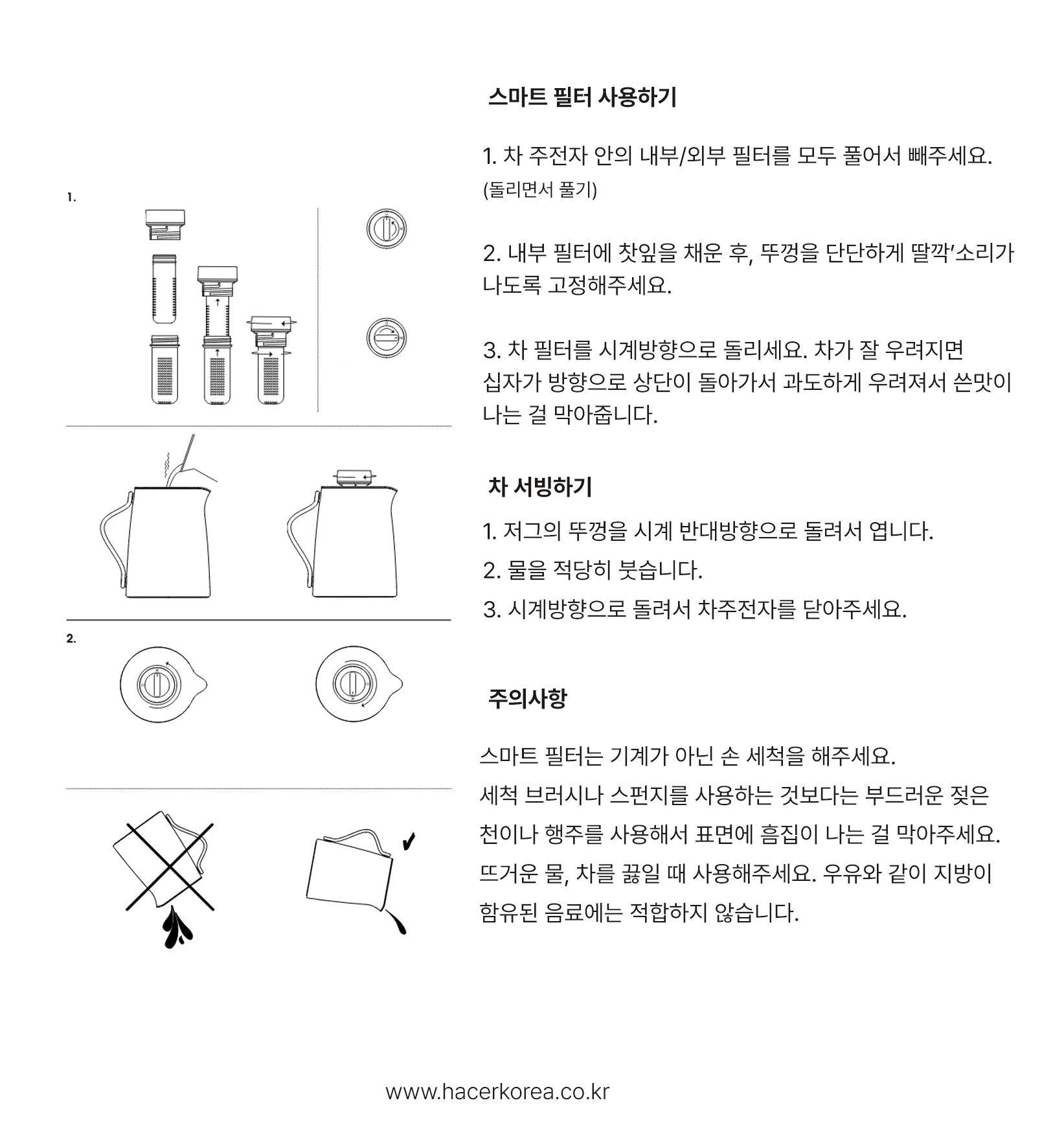 1.

2.

스마트 필터 사용하기

1. 차 주전자 안의 내부/외부 필터를 모두 풀어서 빼주세요.
(돌리면서 풀기)

2. 내부 필터에 찻잎을 채운 후, 뚜껑을 단단하게 딸깍'소리가 나도록 고정해주세요.

3. 차 필터를 시계방향으로 돌리세요. 차가 잘 우려지면 십자가 방향으로 상단이 돌아가서 과도하게 우려져서 쓴맛이 나는 걸 막아줍니다.

차 서빙하기

1. 저그의 뚜껑을 시계 반대방향으로 돌려서 엽니다.
2. 물을 적당히 붓습니다.
3. 시계방향으로 돌려서 차주전자를 닫아주세요.

주의사항

스마트 필터는 기계가 아닌 손 세척을 해주세요.
세척 브러시나 스펀지를 사용하는 것보다는 부드러운 젖은 천이나 행주를 사용해서 표면에 흠집이 나는 걸 막아주세요.
뜨거운 물, 차를 끓일 때 사용해주세요. 우유와 같이 지방이 함유된 음료에는 적합하지 않습니다.

www.hacerkorea.co.kr