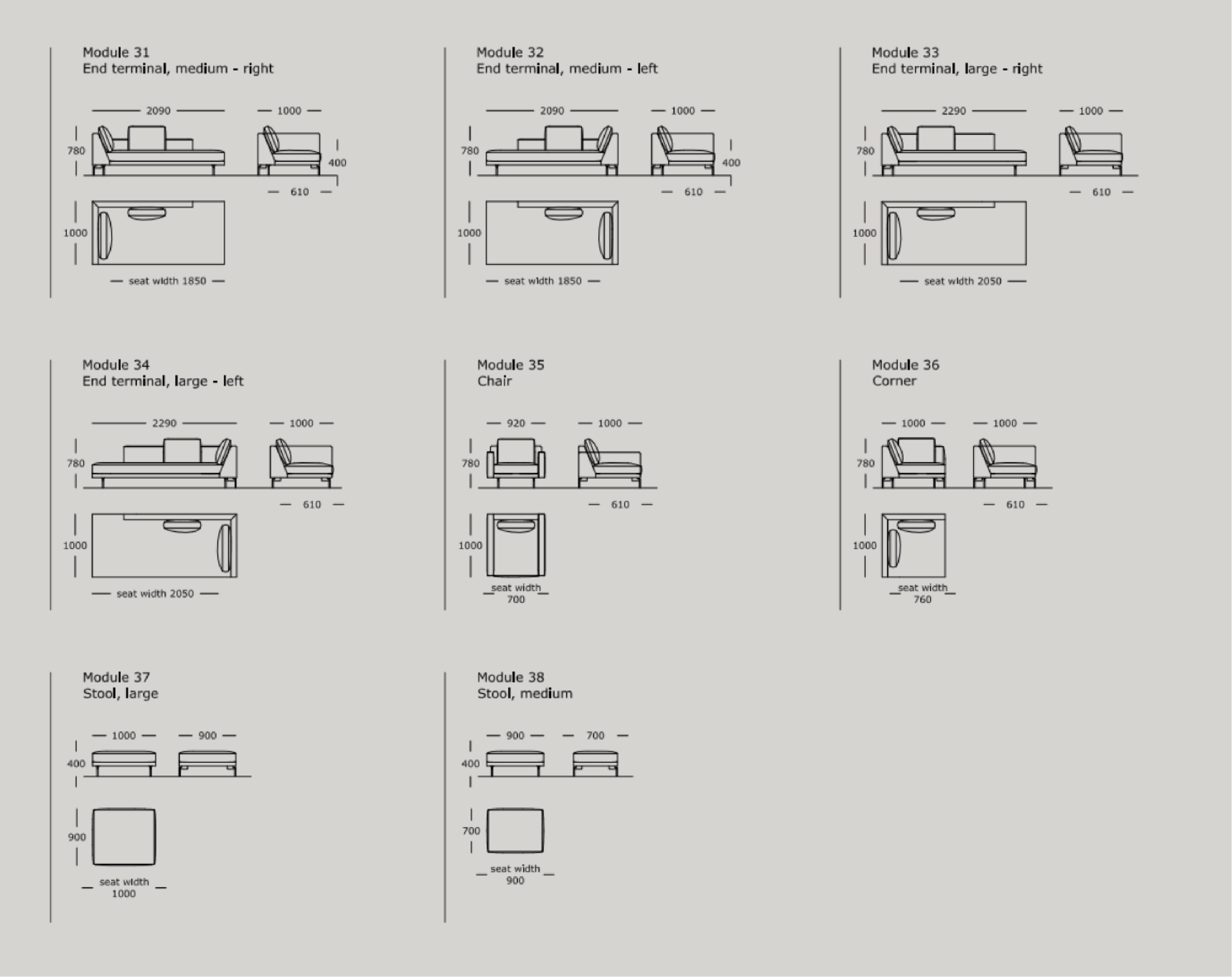 Module 31
End terminal, medium - right

2090
1000
780
400
610
1000
seat width 1850

Module 32
End terminal, medium - left

2090
1000
780
400
610
1000
seat width 1850

Module 33
End terminal, large - right

2290
1000
780
610
1000
seat width 2050

Module 34
End terminal, large - left

2290
1000
780
610
1000
seat width 2050

Module 35
Chair

920
1000
780
610
1000
seat width 700

Module 36
Corner

1000
1000
780
610
1000
seat width 760

Module 37
Stool, large

1000
900
400
900
seat width 1000

Module 38
Stool, medium

900
700
400
700
seat width 900