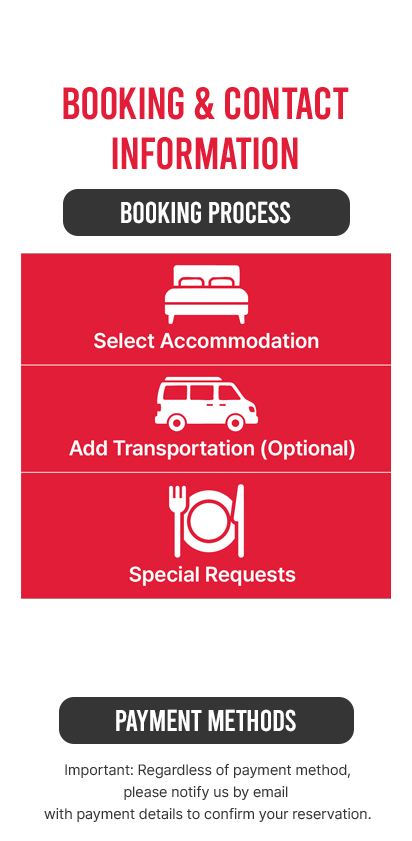 BOOKING & CONTACT INFORMATION

BOOKING PROCESS

Select Accommodation

Add Transportation (Optional)

Special Requests

PAYMENT METHODS

Important: Regardless of payment method, please notify us by email with payment details to confirm your reservation.