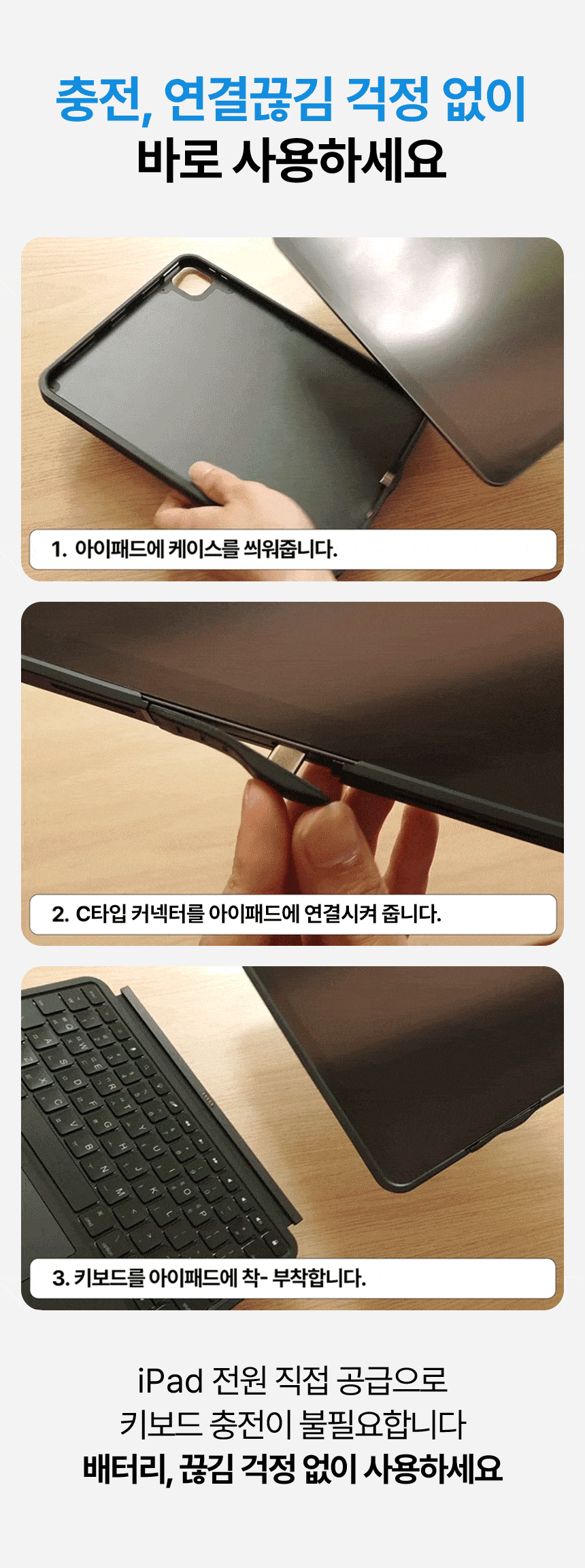 충전, 연결끊김 걱정 없이
바로 사용하세요

1. 아이패드에 케이스를 씌워줍니다.

2. C타입 커넥터를 아이패드에 연결시켜 줍니다.

3. 키보드를 아이패드에 착- 부착합니다.

iPad 전원 직접 공급으로
키보드 충전이 불필요합니다
배터리, 끊김 걱정 없이 사용하세요