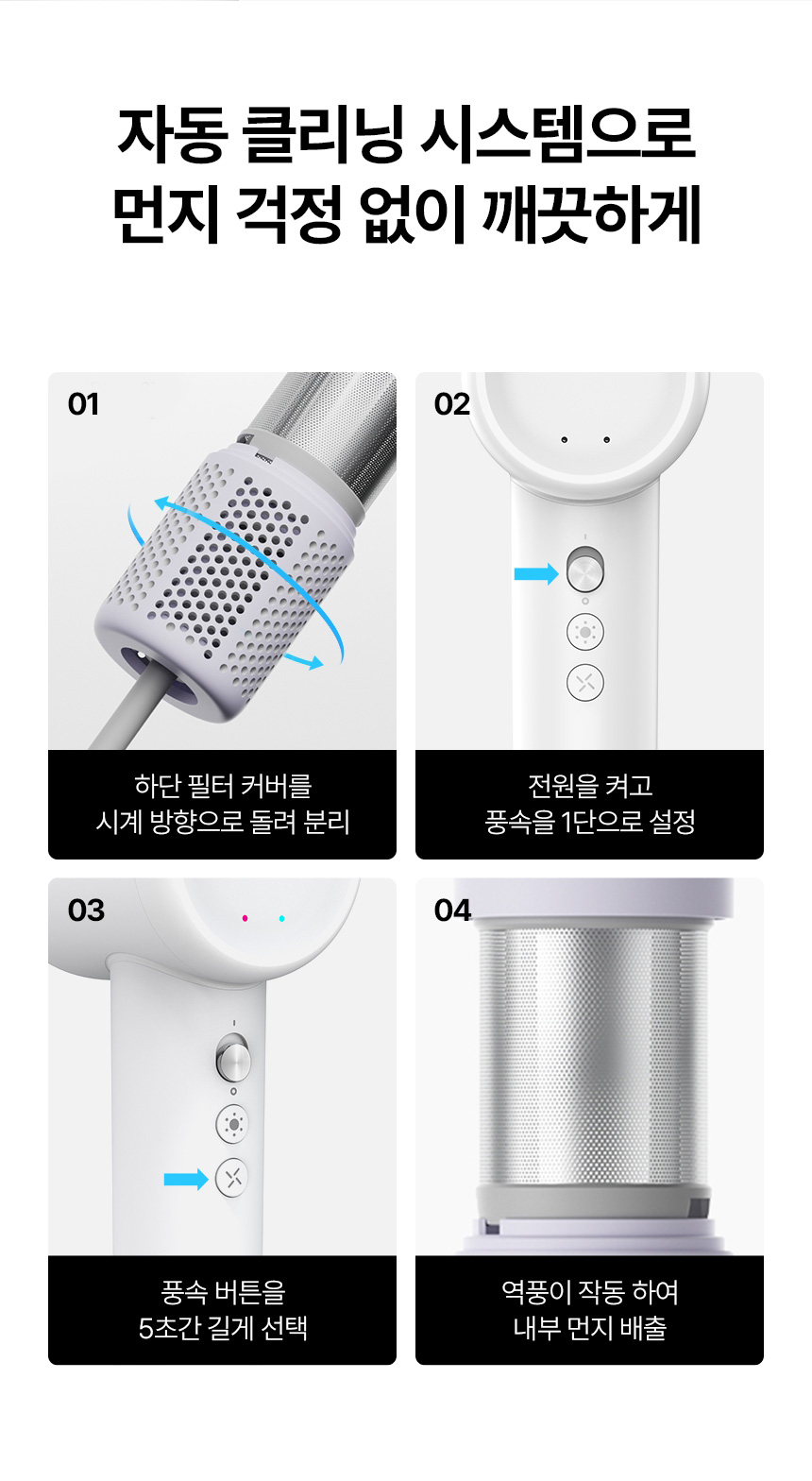 자동 클리닝 시스템으로
먼지 걱정 없이 깨끗하게

01

하단 필터 커버를
시계 방향으로 돌려 분리

02

전원을 켜고
풍속을 1단으로 설정

03

풍속 버튼을
5초간 길게 선택

04

역풍이 작동 하여
내부 먼지 배출