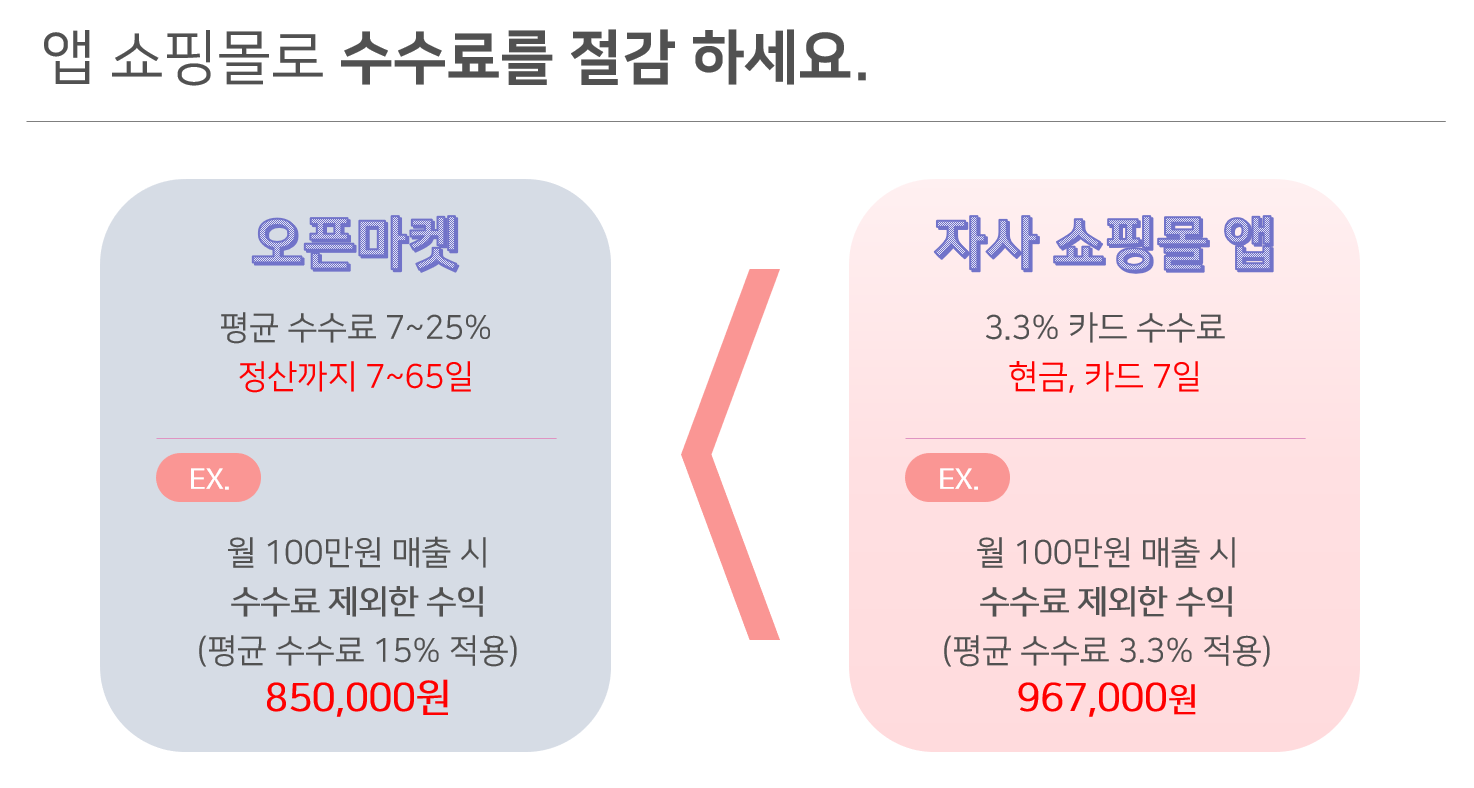 앱 쇼핑몰로 수수료를 절감 하세요.

오픈마켓

평균 수수료 7~25%
정산까지 7~65일

EX.

월 100만원 매출 시
수수료 제외한 수익
(평균 수수료 15% 적용)
850,000원

자사 쇼핑몰 앱

3.3% 카드 수수료
현금, 카드 7일

EX.

월 100만원 매출 시
수수료 제외한 수익
(평균 수수료 3.3% 적용)
967,000원