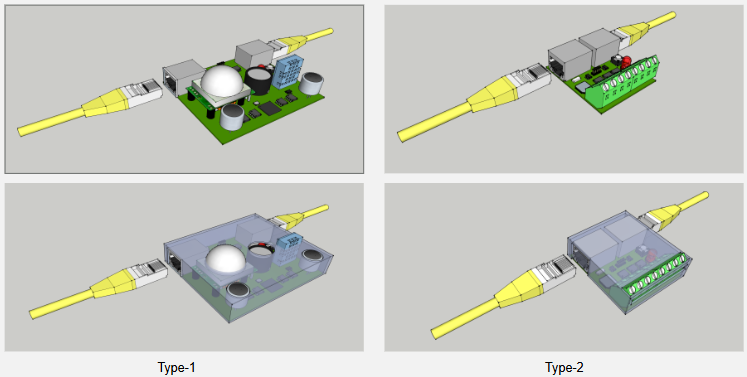 Type-1

Type-2