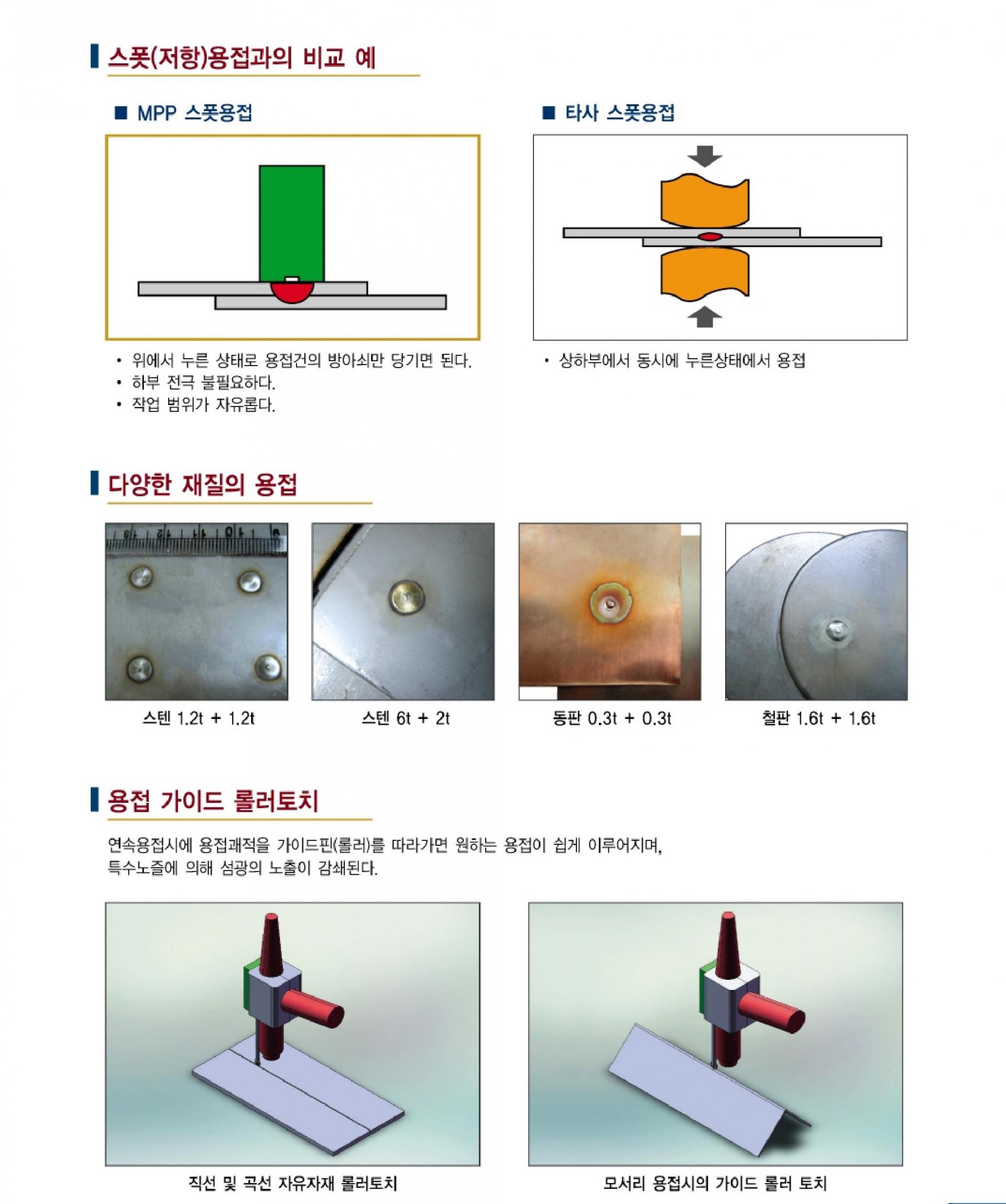 스폿(저항)용접과의 비교 예

■ MPP 스폿용접

• 위에서 누른 상태로 용접건의 방아쇠만 당기면 된다.
• 하부 전극 불필요하다.
• 작업 범위가 자유롭다.

■ 타사 스폿용접

• 상하부에서 동시에 누른상태에서 용접

다양한 재질의 용접

스텐 1.2t + 1.2t

스텐 6t + 2t

동판 0.3t + 0.3t

철판 1.6t + 1.6t

용접 가이드 롤러토치

연속용접시에 용접괘적을 가이드핀(롤러)를 따라가면 원하는 용접이 쉽게 이루어지며, 특수노즐에 의해 섬광의 노출이 감쇄된다.

직선 및 곡선 자유자재 롤러토치

모서리 용접시의 가이드 롤러 토치