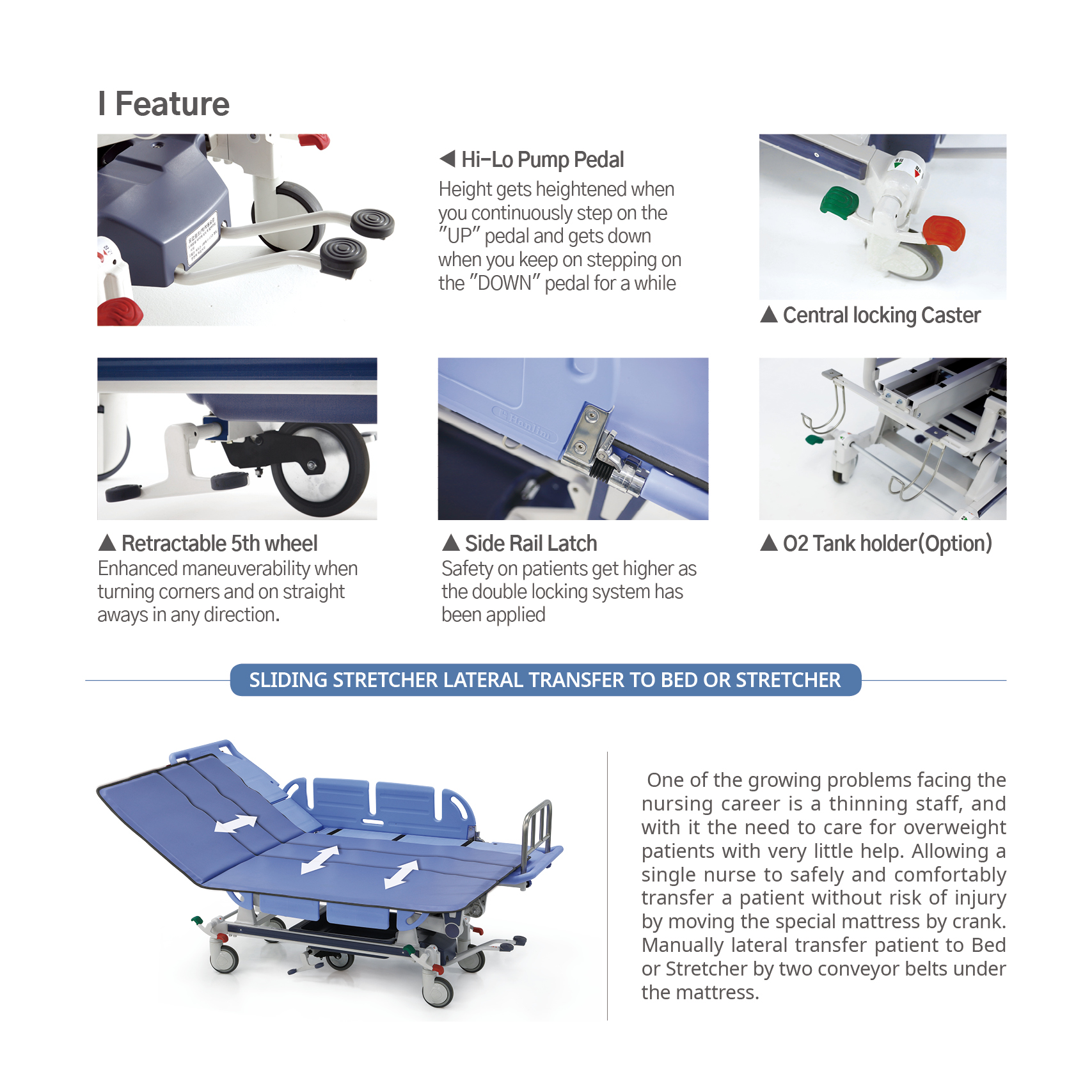 I Feature

◀ Hi-Lo Pump Pedal
Height gets heightened when you continuously step on the "UP" pedal and gets down when you keep on stepping on the "DOWN" pedal for a while

▲ Central locking Caster

Hanlim

▲ Retractable 5th wheel
Enhanced maneuverability when turning corners and on straight aways in any direction.

▲ Side Rail Latch
Safety on patients get higher as the double locking system has been applied

▲ O2 Tank holder(Option)

SLIDING STRETCHER LATERAL TRANSFER TO BED OR STRETCHER

One of the growing problems facing the nursing career is a thinning staff, and with it the need to care for overweight patients with very little help. Allowing a single nurse to safely and comfortably transfer a patient without risk of injury by moving the special mattress by crank. Manually lateral transfer patient to Bed or Stretcher by two conveyor belts under the mattress.