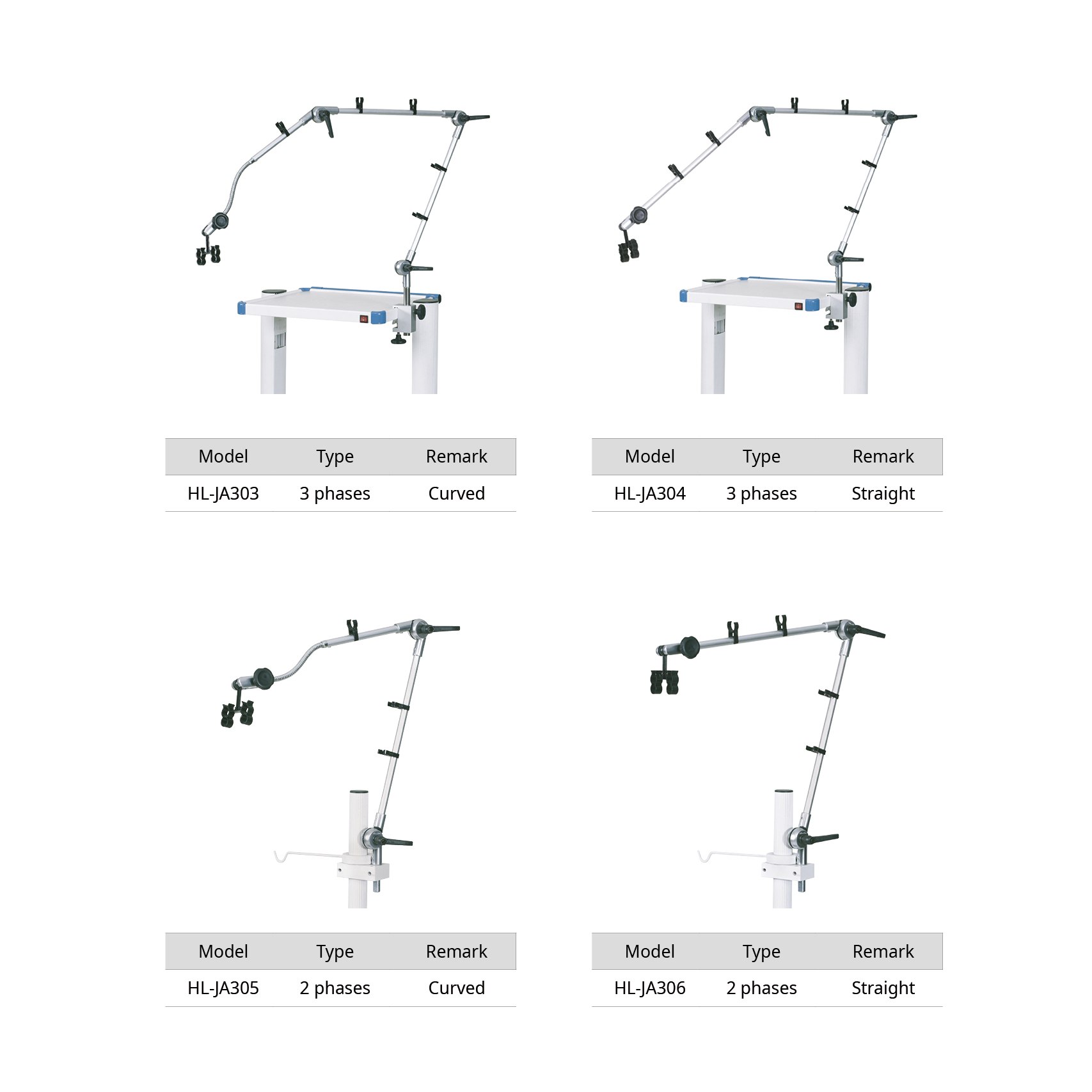 | Model | Type | Remark |
|---|---|---|
| HL-JA303 | 3 phases | Curved |

| Model | Type | Remark |
|---|---|---|
| HL-JA304 | 3 phases | Straight |

| Model | Type | Remark |
|---|---|---|
| HL-JA305 | 2 phases | Curved |

| Model | Type | Remark |
|---|---|---|
| HL-JA306 | 2 phases | Straight |