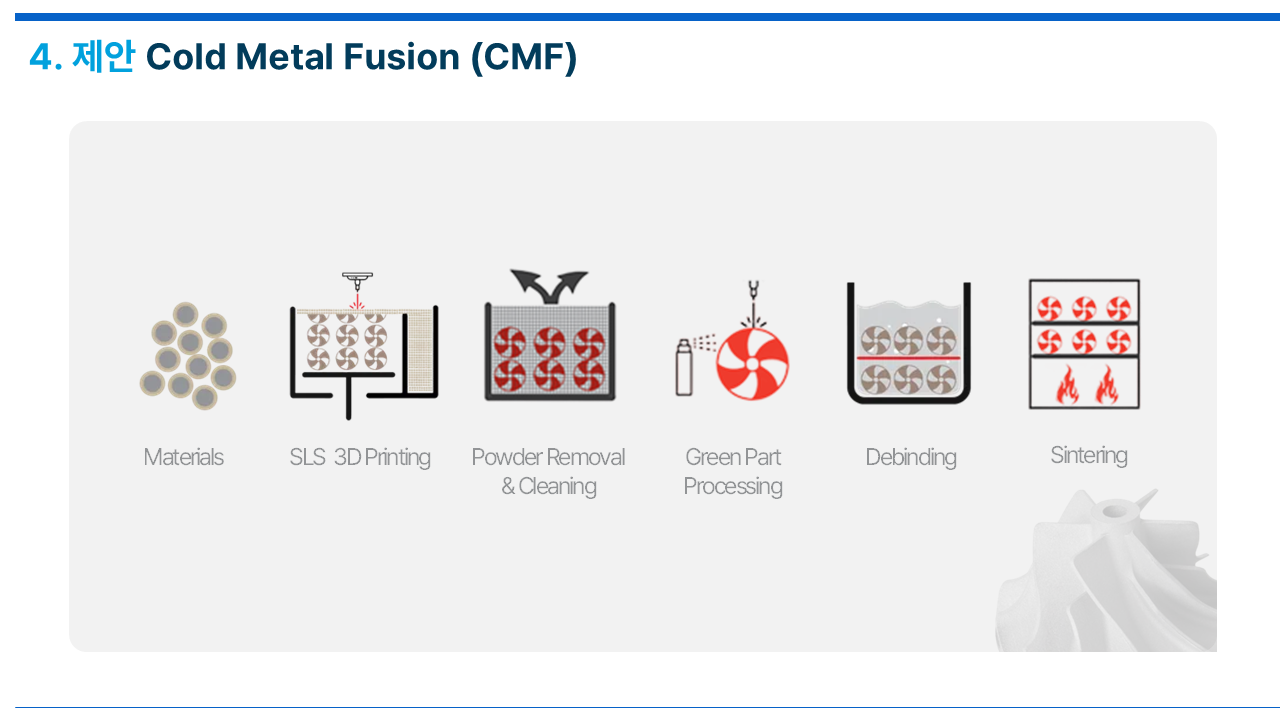 4. 제안 Cold Metal Fusion (CMF)

Materials

SLS 3D Printing

Powder Removal & Cleaning

Green Part Processing

Debinding

Sintering