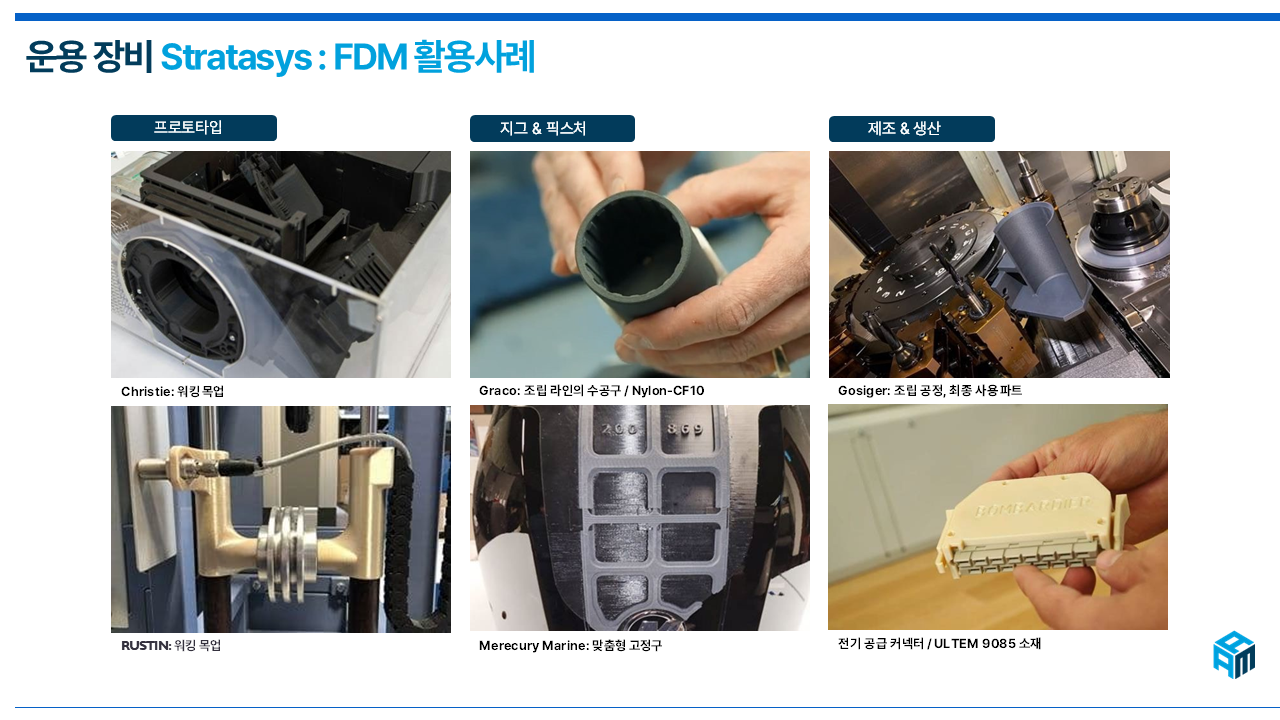 운용 장비 Stratasys : FDM 활용사례

프로토타입

Christie: 워킹 목업

RUSTIN: 워킹 목업

지그 & 픽스처

Graco: 조립 라인의 수공구 / Nylon-CF10

200 869

Merecury Marine: 맞춤형 고정구

제조 & 생산

Gosiger: 조립 공정, 최종 사용 파트

BOMBARDIER

전기 공급 커넥터 / ULTEM 9085 소재