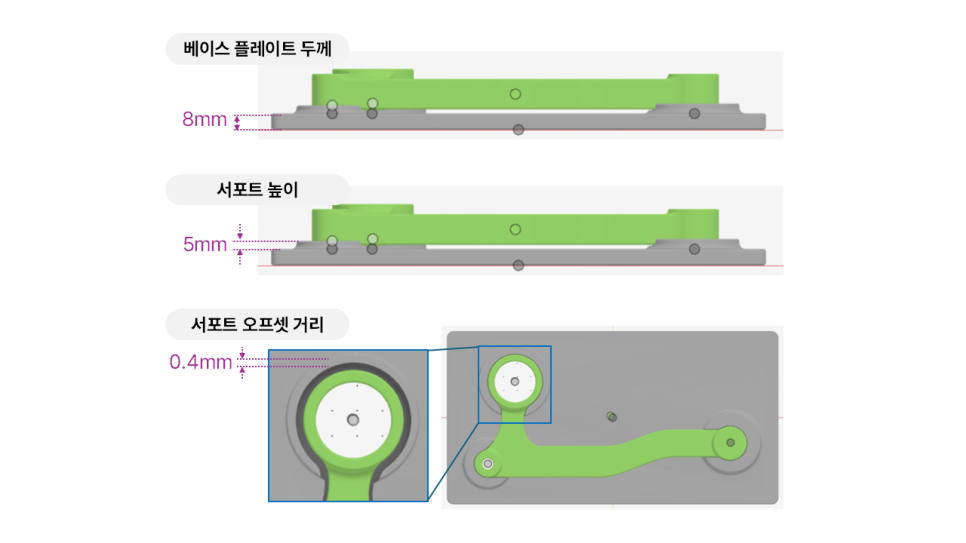 베이스 플레이트 두께

8mm

서포트 높이

5mm

서포트 오프셋 거리

0.4mm