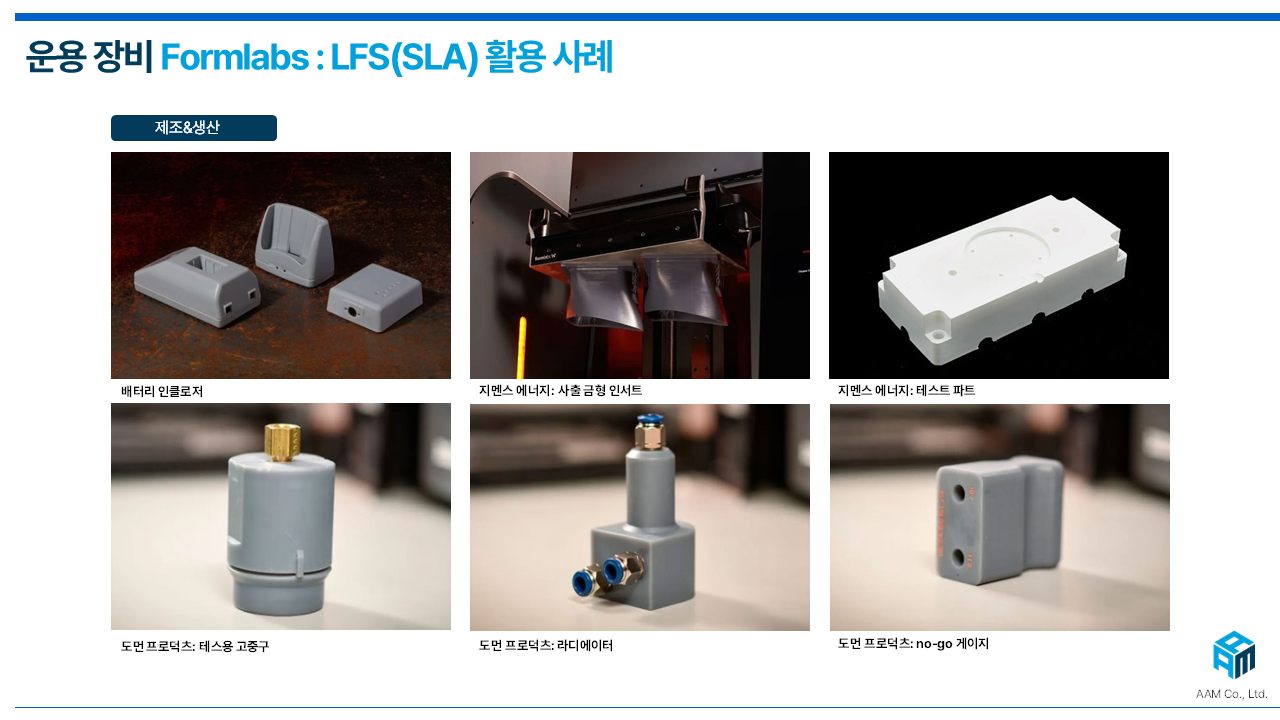 운용 장비 Formlabs : LFS(SLA) 활용 사례

제조&생산

배터리 인클로저

지멘스 에너지: 사출 금형 인서트

지멘스 에너지: 테스트 파트

도먼 프로덕츠: 테스용 고중구

도먼 프로덕츠: 라디에이터

도먼 프로덕츠: no-go 게이지

AAM Co., Ltd.