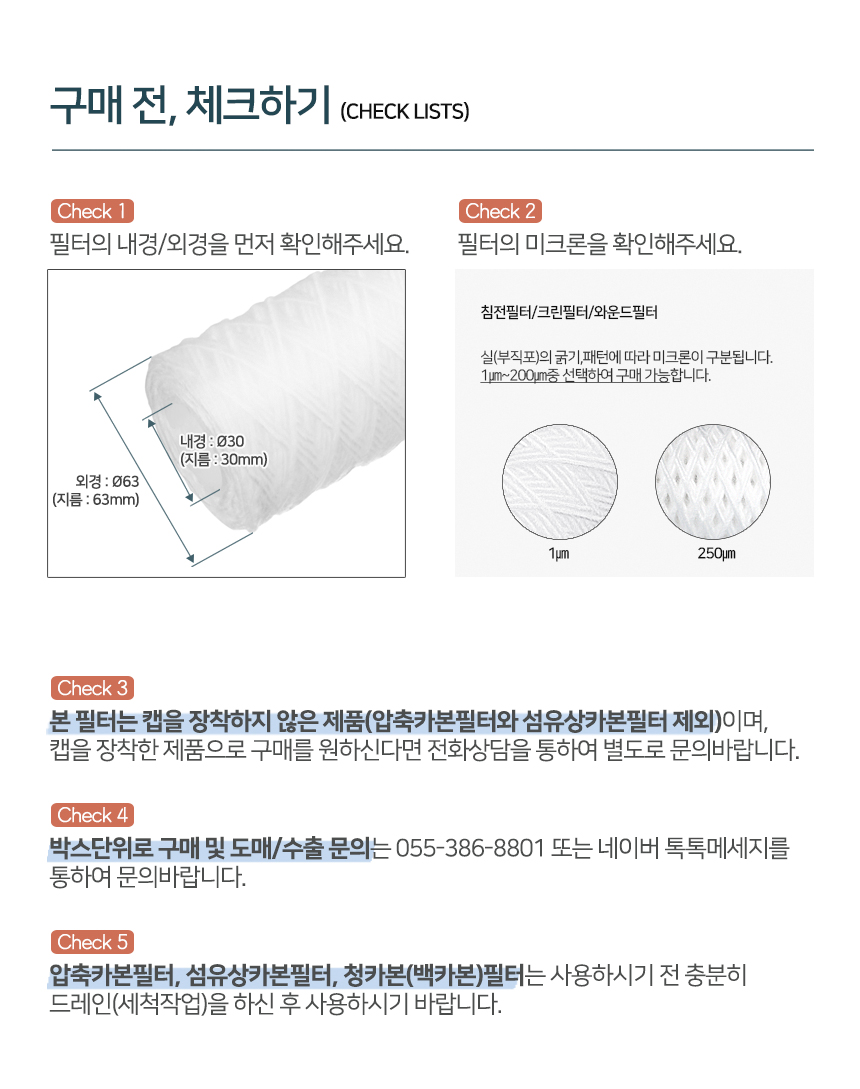 구매 전, 체크하기 (CHECK LISTS)

Check 1
필터의 내경/외경을 먼저 확인해주세요.

내경 : Ø30
(지름 : 30mm)

외경 : Ø63
(지름 : 63mm)

Check 2
필터의 미크론을 확인해주세요.

침전필터/크린필터/와운드필터

실(부직포)의 굵기,패턴에 따라 미크론이 구분됩니다.
1㎛~200㎛중 선택하여 구매 가능합니다.

1㎛

250㎛

Check 3
본 필터는 캡을 장착하지 않은 제품(압축카본필터와 섬유상카본필터 제외)이며, 캡을 장착한 제품으로 구매를 원하신다면 전화상담을 통하여 별도로 문의바랍니다.

Check 4
박스단위로 구매 및 도매/수출 문의는 055-386-8801 또는 네이버 톡톡메세지를 통하여 문의바랍니다.

Check 5
압축카본필터, 섬유상카본필터, 청카본(백카본)필터는 사용하시기 전 충분히 드레인(세척작업)을 하신 후 사용하시기 바랍니다.