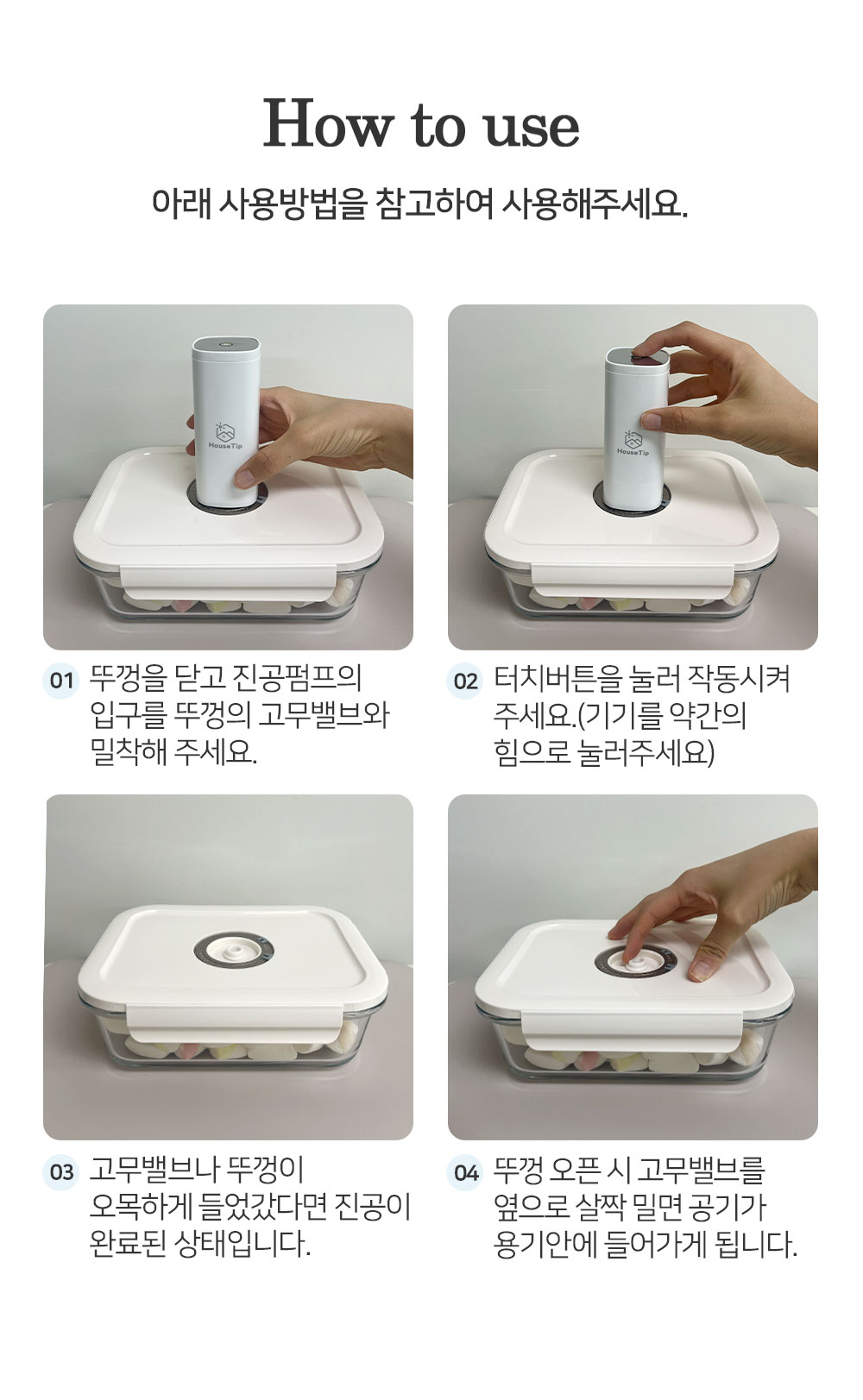 How to use

아래 사용방법을 참고하여 사용해주세요.

HouseTip

HouseTip

01 뚜껑을 닫고 진공펌프의 입구를 뚜껑의 고무밸브와 밀착해 주세요.

02 터치버튼을 눌러 작동시켜 주세요.(기기를 약간의 힘으로 눌러주세요)

03 고무밸브나 뚜껑이 오목하게 들었갔다면 진공이 완료된 상태입니다.

04 뚜껑 오픈 시 고무밸브를 옆으로 살짝 밀면 공기가 용기안에 들어가게 됩니다.