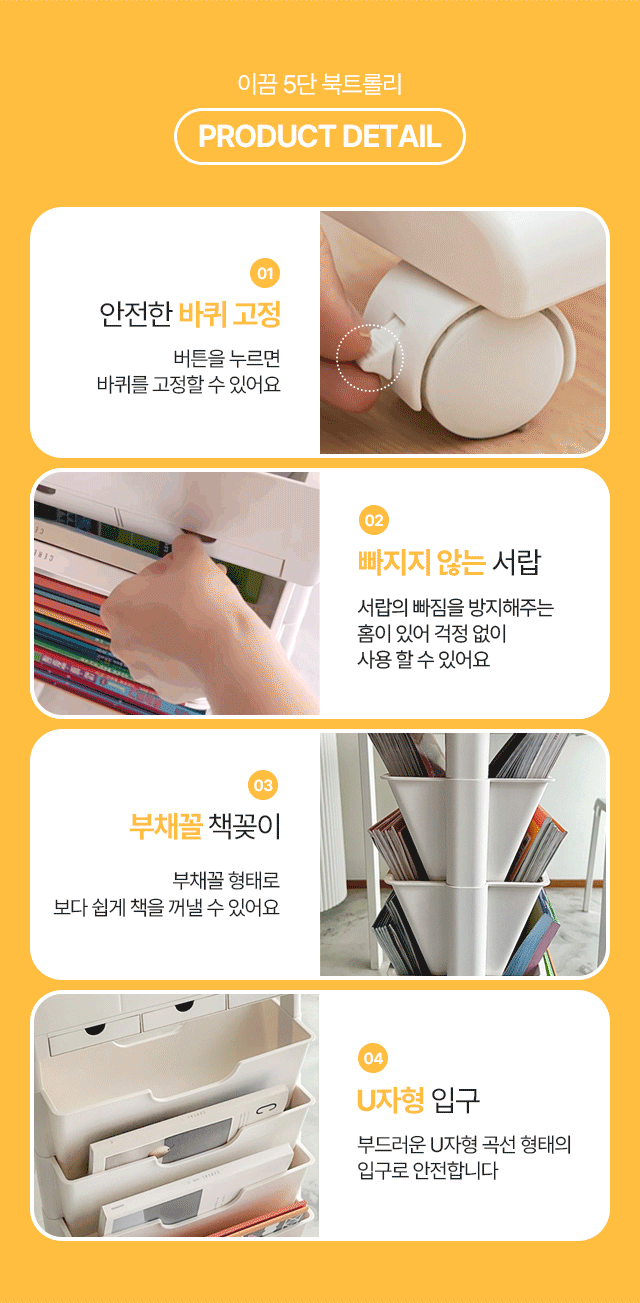 이끔 5단 북트롤리

PRODUCT DETAIL

01

안전한 바퀴 고정

버튼을 누르면
바퀴를 고정할 수 있어요

02

빠지지 않는 서랍

서랍의 빠짐을 방지해주는
홈이 있어 걱정 없이
사용 할 수 있어요

03

부채꼴 책꽂이

부채꼴 형태로
보다 쉽게 책을 꺼낼 수 있어요

04

U자형 입구

부드러운 U자형 곡선 형태의
입구로 안전합니다