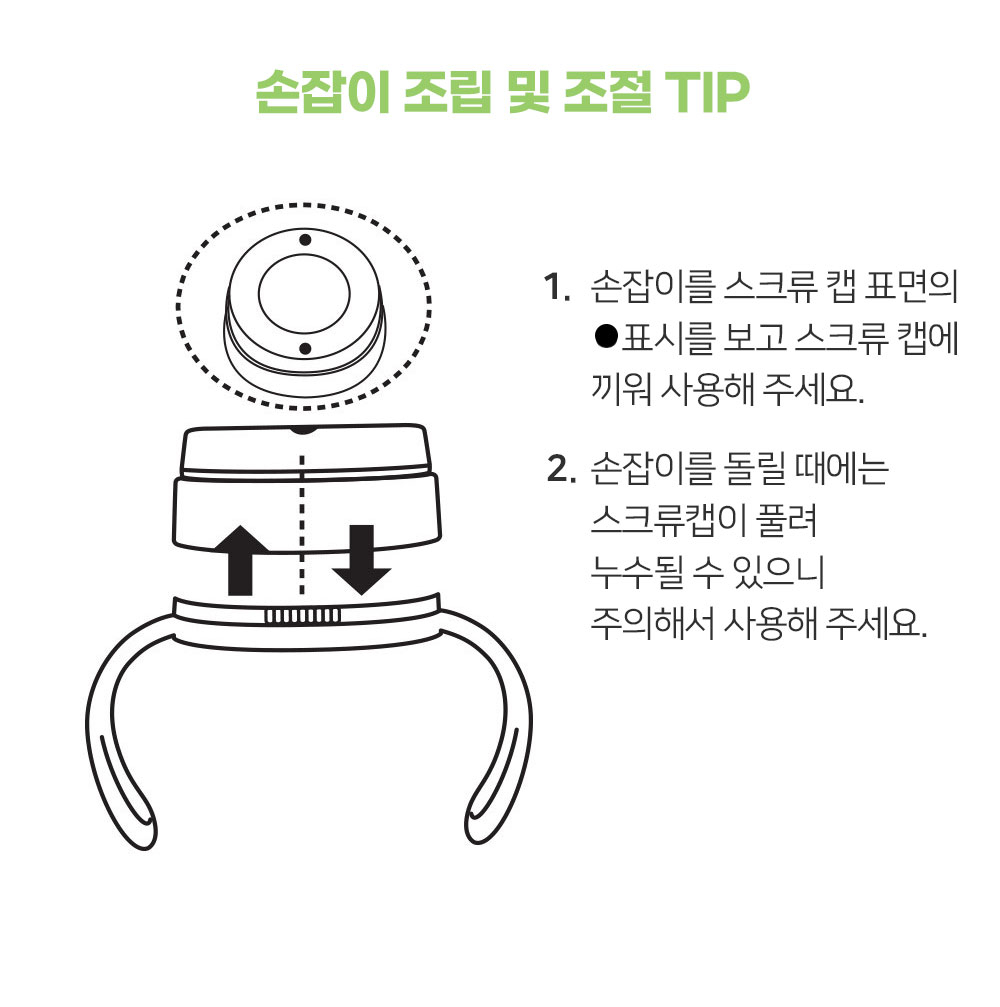 손잡이 조립 및 조절 TIP

1. 손잡이를 스크류 캡 표면의 ●표시를 보고 스크류 캡에 끼워 사용해 주세요.

2. 손잡이를 돌릴 때에는 스크류캡이 풀려 누수될 수 있으니 주의해서 사용해 주세요.