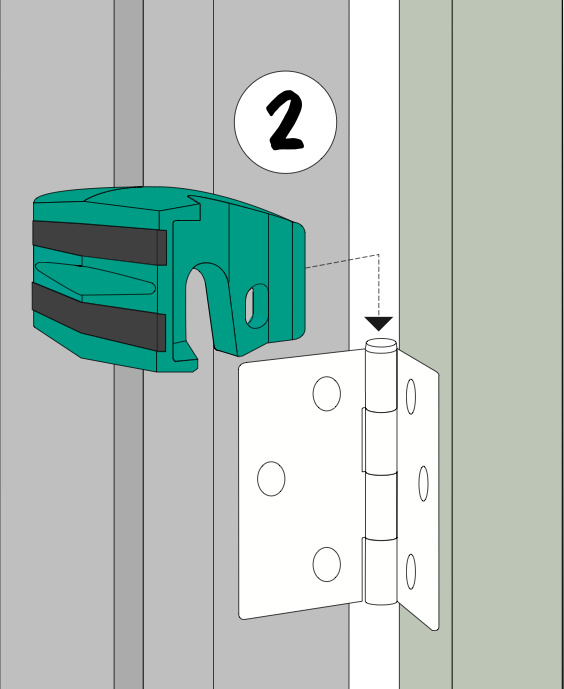 2