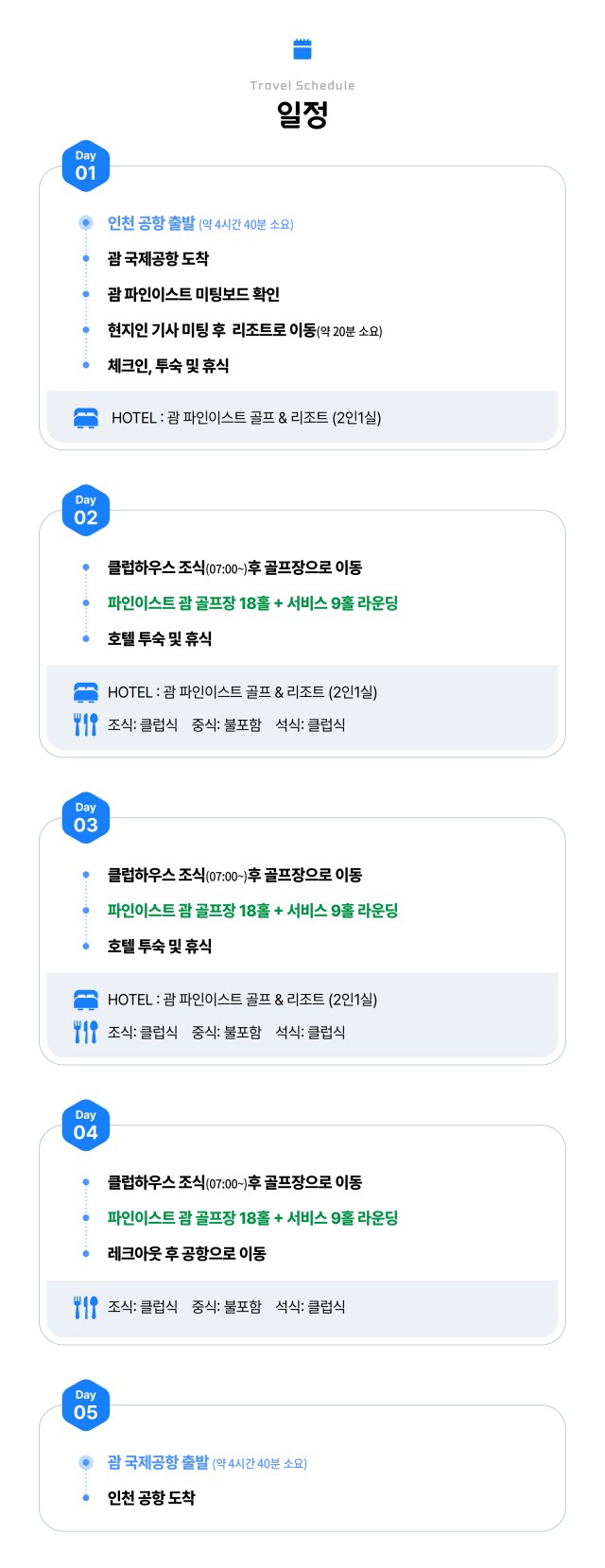 Travel Schedule
일정

Day
01

인천 공항 출발 (약 4시간 40분 소요)
괌 국제공항 도착
괌 파인이스트 미팅보드 확인
현지인 기사 미팅 후 리조트로 이동(약 20분 소요)
체크인, 투숙 및 휴식

HOTEL : 괌 파인이스트 골프 & 리조트 (2인1실)

Day
02

클럽하우스 조식(07:00~)후 골프장으로 이동
파인이스트 괌 골프장 18홀 + 서비스 9홀 라운딩
호텔 투숙 및 휴식

HOTEL : 괌 파인이스트 골프 & 리조트 (2인1실)
조식: 클럽식 중식: 불포함 석식: 클럽식

Day
03

클럽하우스 조식(07:00~)후 골프장으로 이동
파인이스트 괌 골프장 18홀 + 서비스 9홀 라운딩
호텔 투숙 및 휴식

HOTEL : 괌 파인이스트 골프 & 리조트 (2인1실)
조식: 클럽식 중식: 불포함 석식: 클럽식

Day
04

클럽하우스 조식(07:00~)후 골프장으로 이동
파인이스트 괌 골프장 18홀 + 서비스 9홀 라운딩
레크아웃 후 공항으로 이동

조식: 클럽식 중식: 불포함 석식: 클럽식

Day
05

괌 국제공항 출발 (약 4시간 40분 소요)
인천 공항 도착