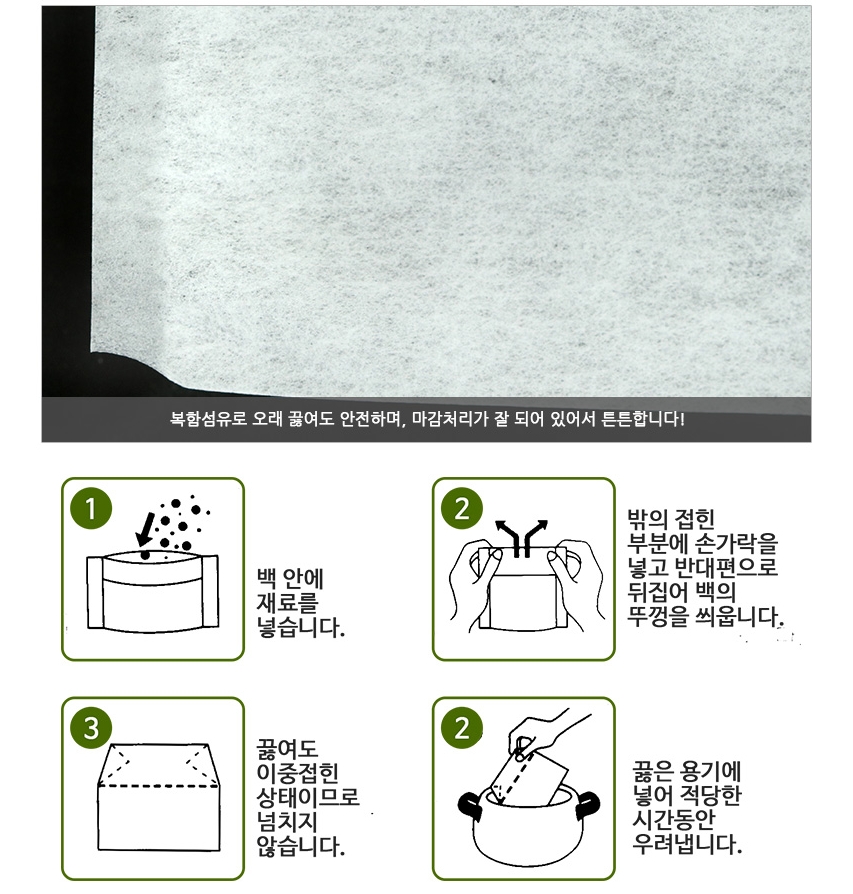 복합섬유로 오래 끓여도 안전하며, 마감처리가 잘 되어 있어서 튼튼합니다!

1
백 안에 재료를 넣습니다.

2
밖의 접힌 부분에 손가락을 넣고 반대편으로 뒤집어 백의 뚜껑을 씌웁니다.

3
끓여도 이중접힌 상태이므로 넘치지 않습니다.

2
끓은 용기에 넣어 적당한 시간동안 우려냅니다.