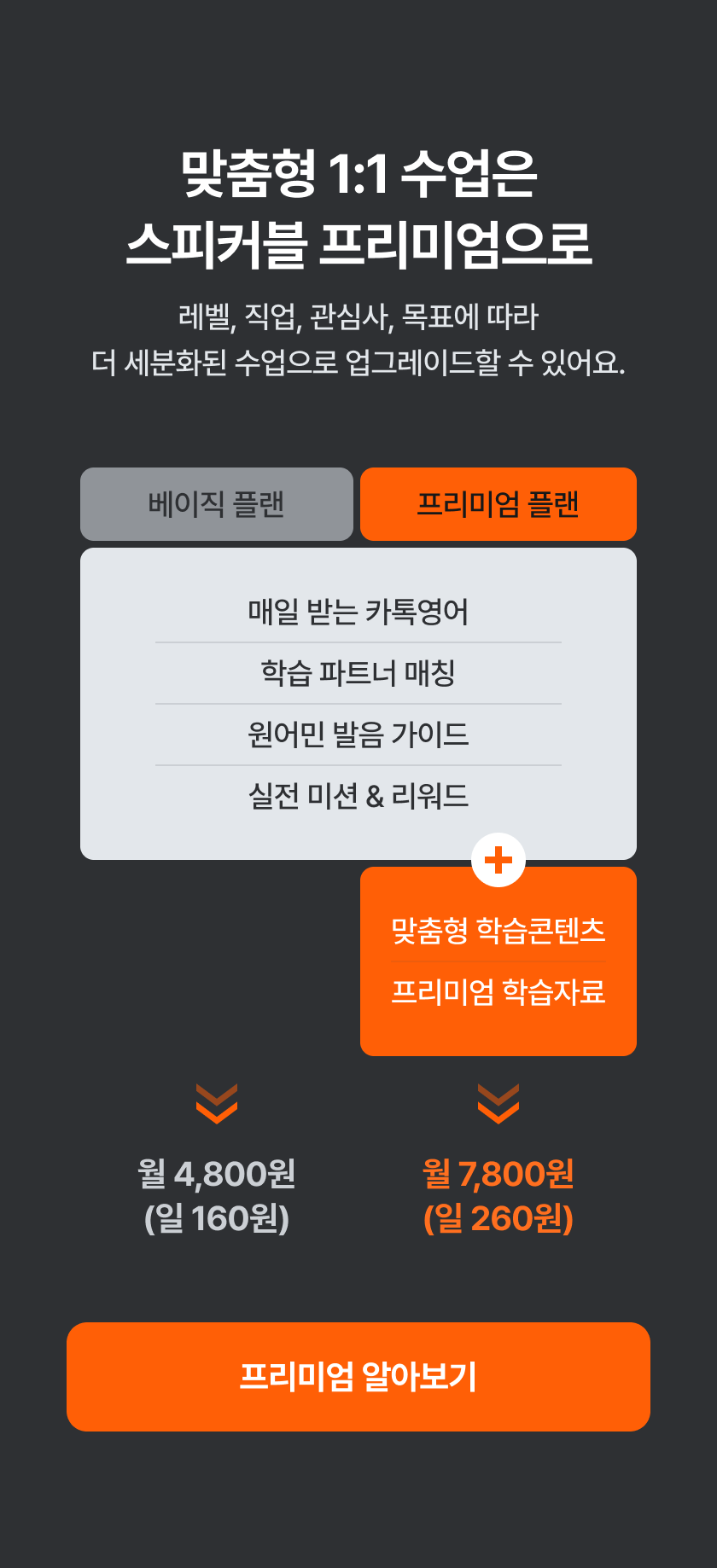 맞춤형 1:1 수업은
스피커블 프리미엄으로

레벨, 직업, 관심사, 목표에 따라
더 세분화된 수업으로 업그레이드할 수 있어요.

베이직 플랜

프리미엄 플랜

매일 받는 카톡영어

학습 파트너 매칭

원어민 발음 가이드

실전 미션 & 리워드

+

맞춤형 학습콘텐츠

프리미엄 학습자료

월 4,800원
(일 160원)

월 7,800원
(일 260원)

프리미엄 알아보기