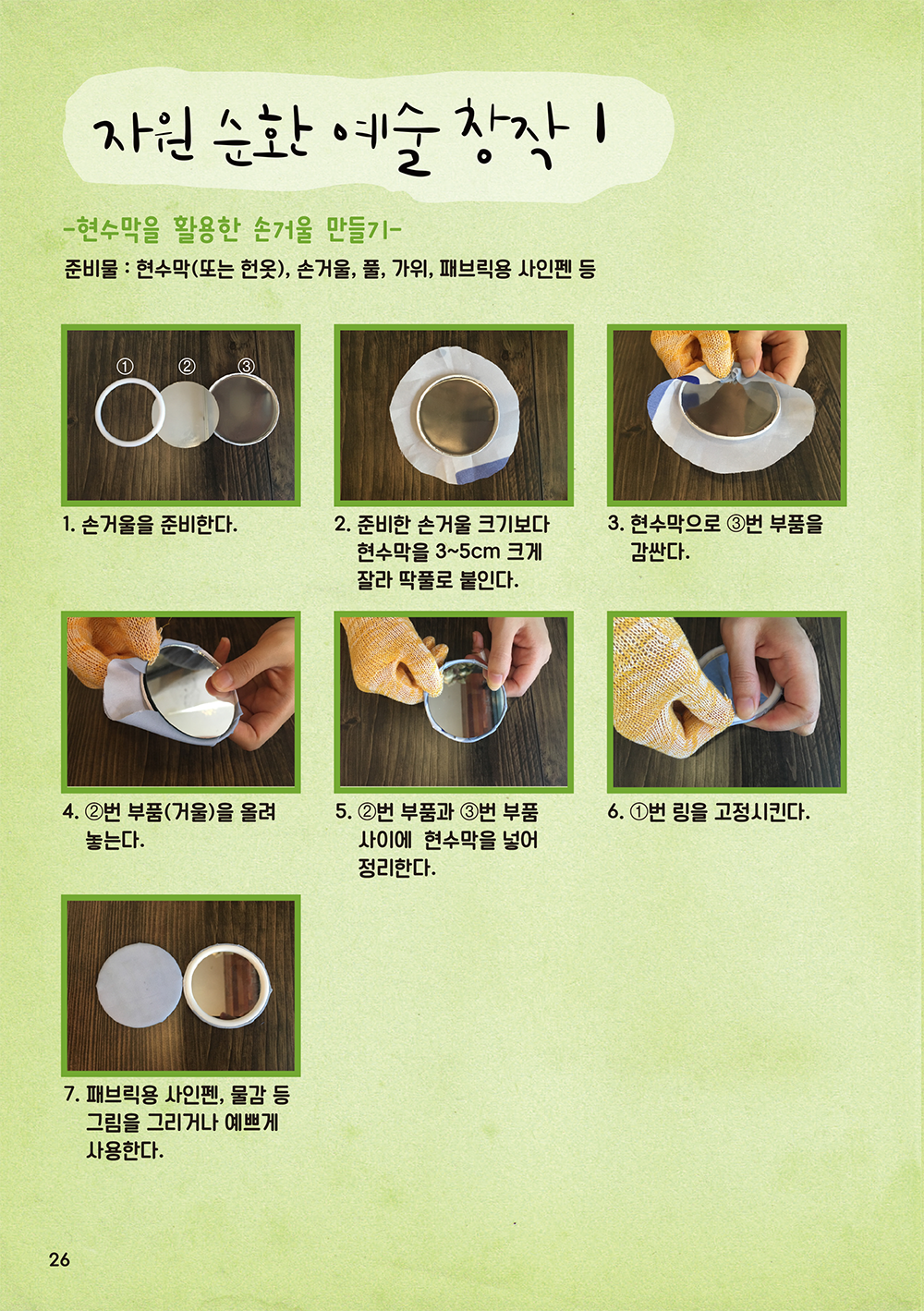 자원 순환 예술 창작 1

-현수막을 활용한 손거울 만들기-

준비물 : 현수막(또는 헌옷), 손거울, 풀, 가위, 패브릭용 사인펜 등

① ② ③

1. 손거울을 준비한다.

2. 준비한 손거울 크기보다 현수막을 3~5cm 크게 잘라 딱풀로 붙인다.

3. 현수막으로 ③번 부품을 감싼다.

4. ②번 부품(거울)을 올려 놓는다.

5. ②번 부품과 ③번 부품 사이에 현수막을 넣어 정리한다.

6. ①번 링을 고정시킨다.

7. 패브릭용 사인펜, 물감 등 그림을 그리거나 예쁘게 사용한다.

26