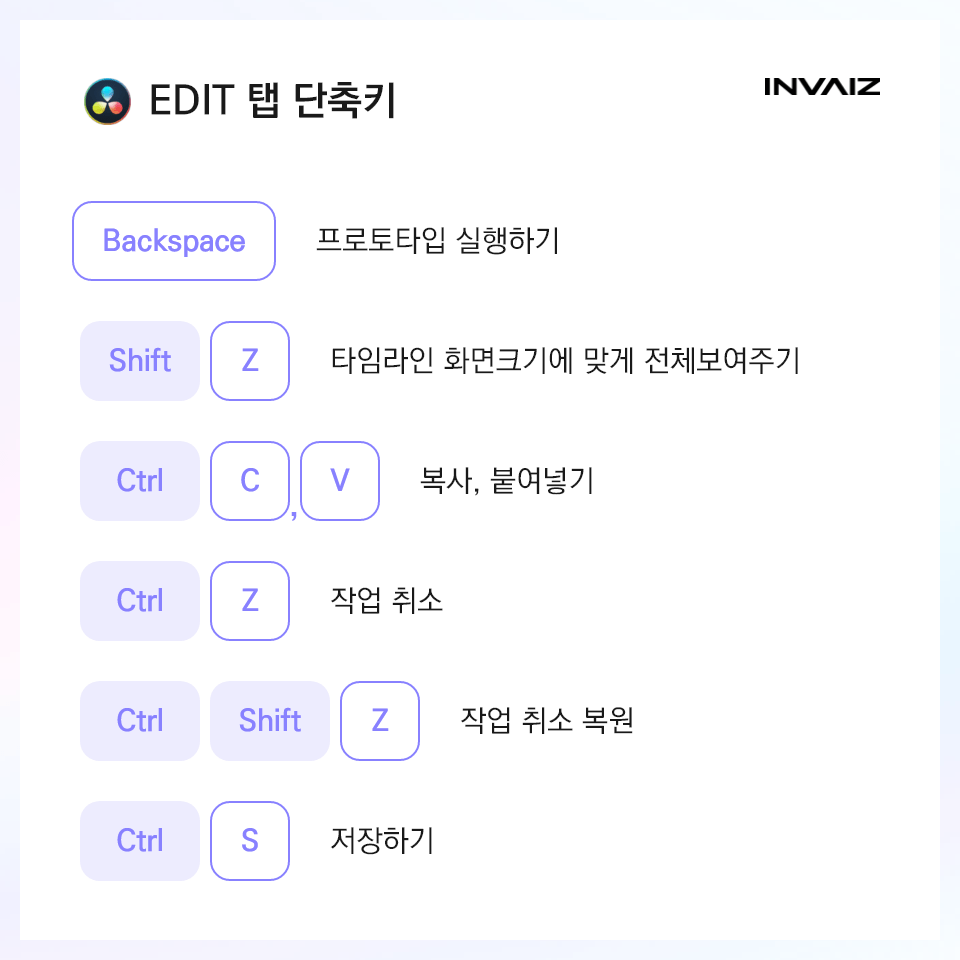 EDIT 탭 단축키

INVAIZ

Backspace 프로토타입 실행하기

Shift Z 타임라인 화면크기에 맞게 전체보여주기

Ctrl C , V 복사, 붙여넣기

Ctrl Z 작업 취소

Ctrl Shift Z 작업 취소 복원

Ctrl S 저장하기