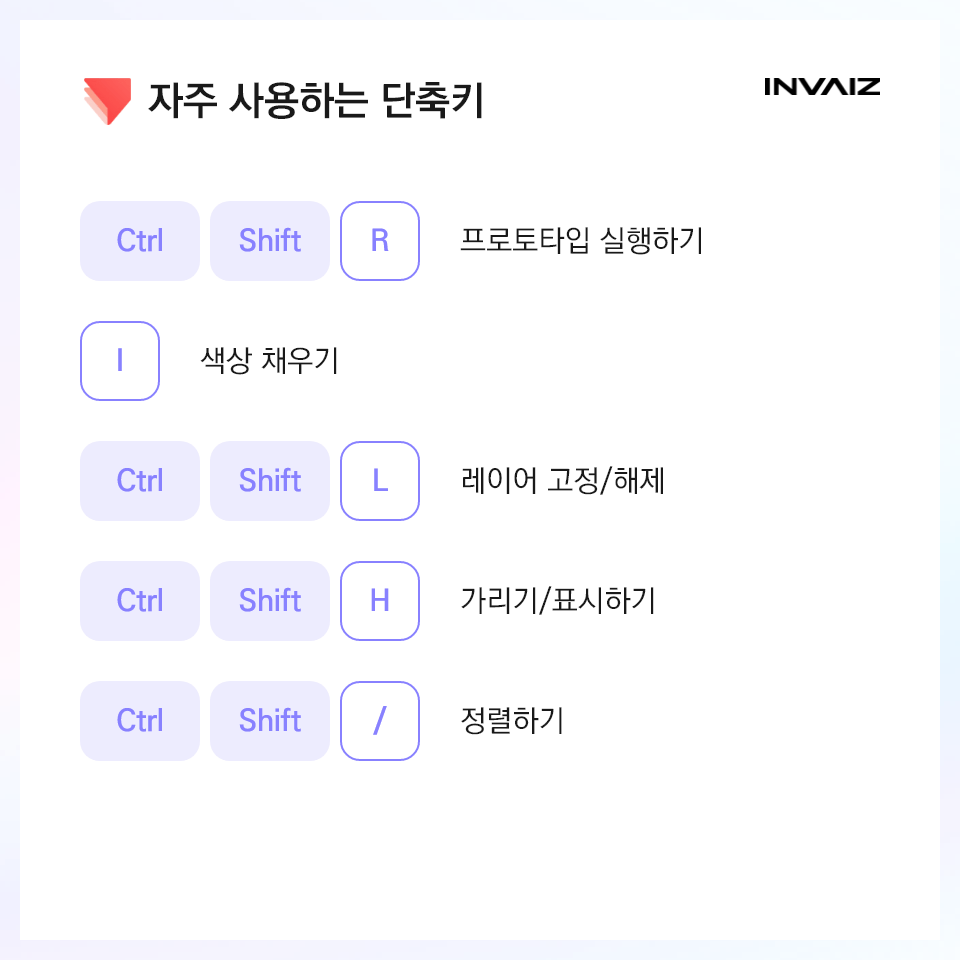 자주 사용하는 단축키

INVAIZ

Ctrl Shift R 프로토타입 실행하기

I 색상 채우기

Ctrl Shift L 레이어 고정/해제

Ctrl Shift H 가리기/표시하기

Ctrl Shift / 정렬하기