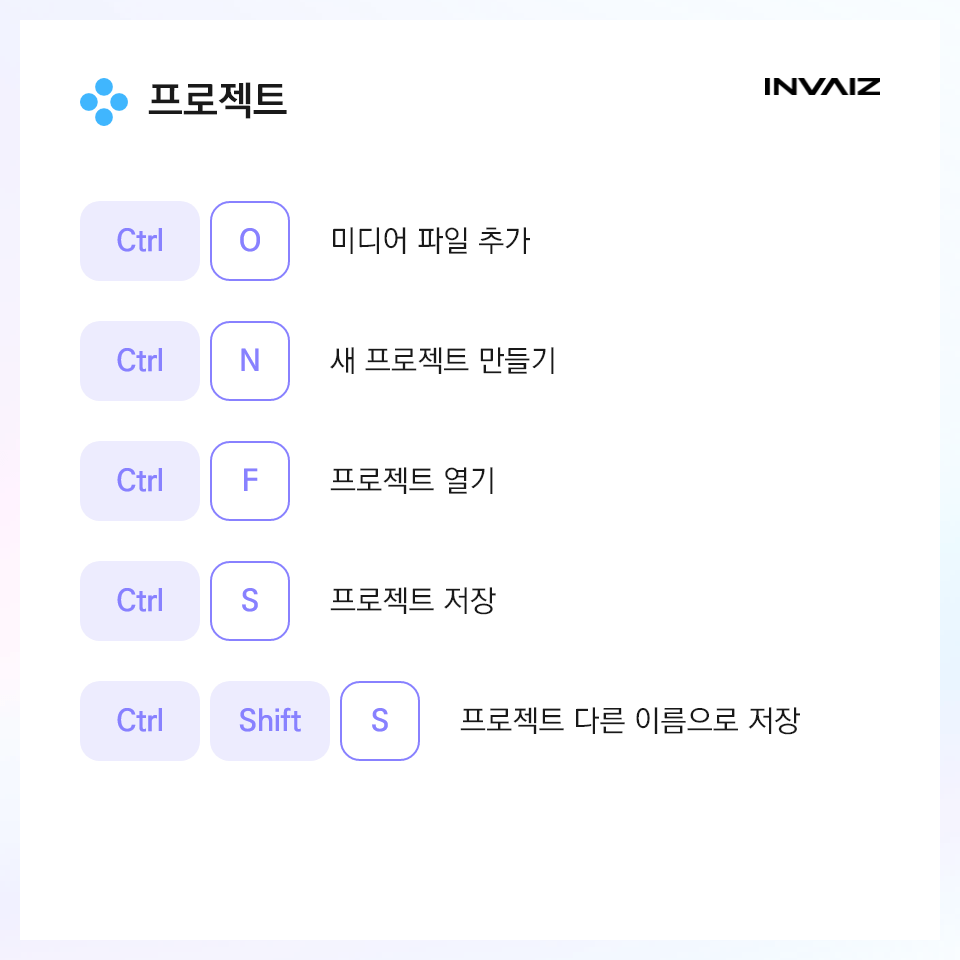 프로젝트

INVAIZ

Ctrl O 미디어 파일 추가

Ctrl N 새 프로젝트 만들기

Ctrl F 프로젝트 열기

Ctrl S 프로젝트 저장

Ctrl Shift S 프로젝트 다른 이름으로 저장