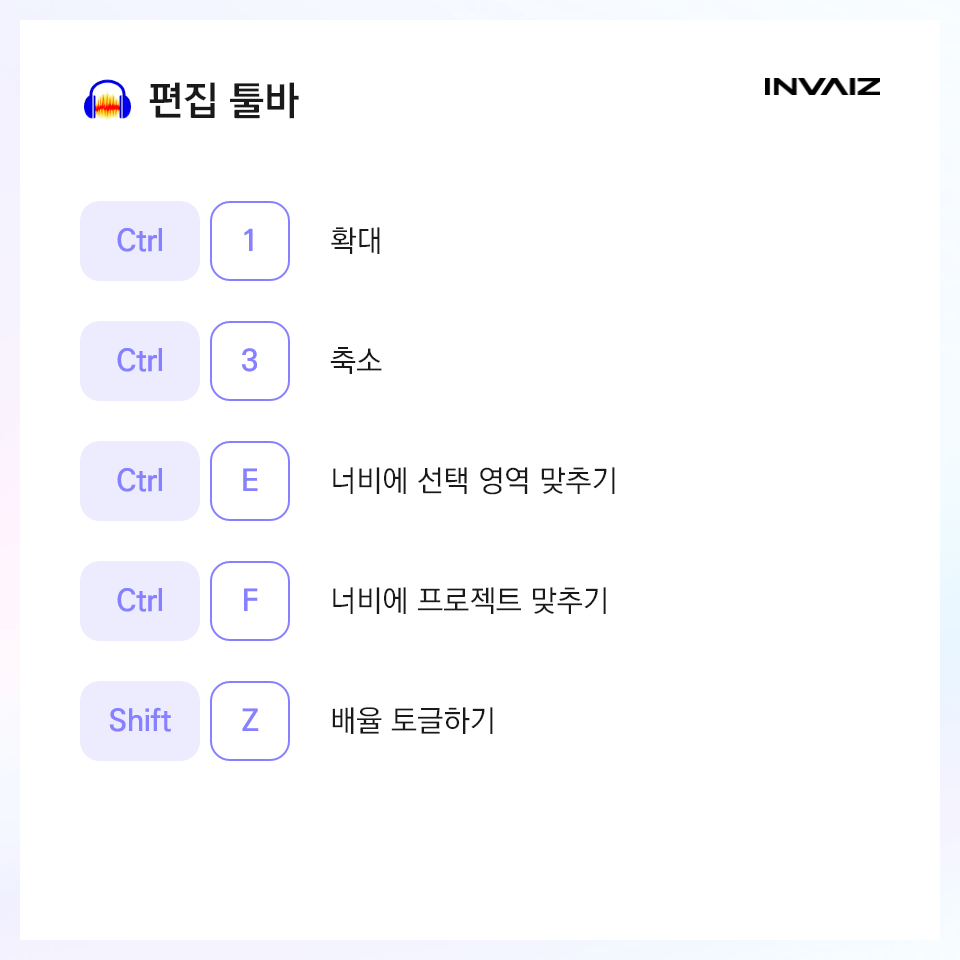 편집 툴바

INVAIZ

Ctrl 1 확대

Ctrl 3 축소

Ctrl E 너비에 선택 영역 맞추기

Ctrl F 너비에 프로젝트 맞추기

Shift Z 배율 토글하기