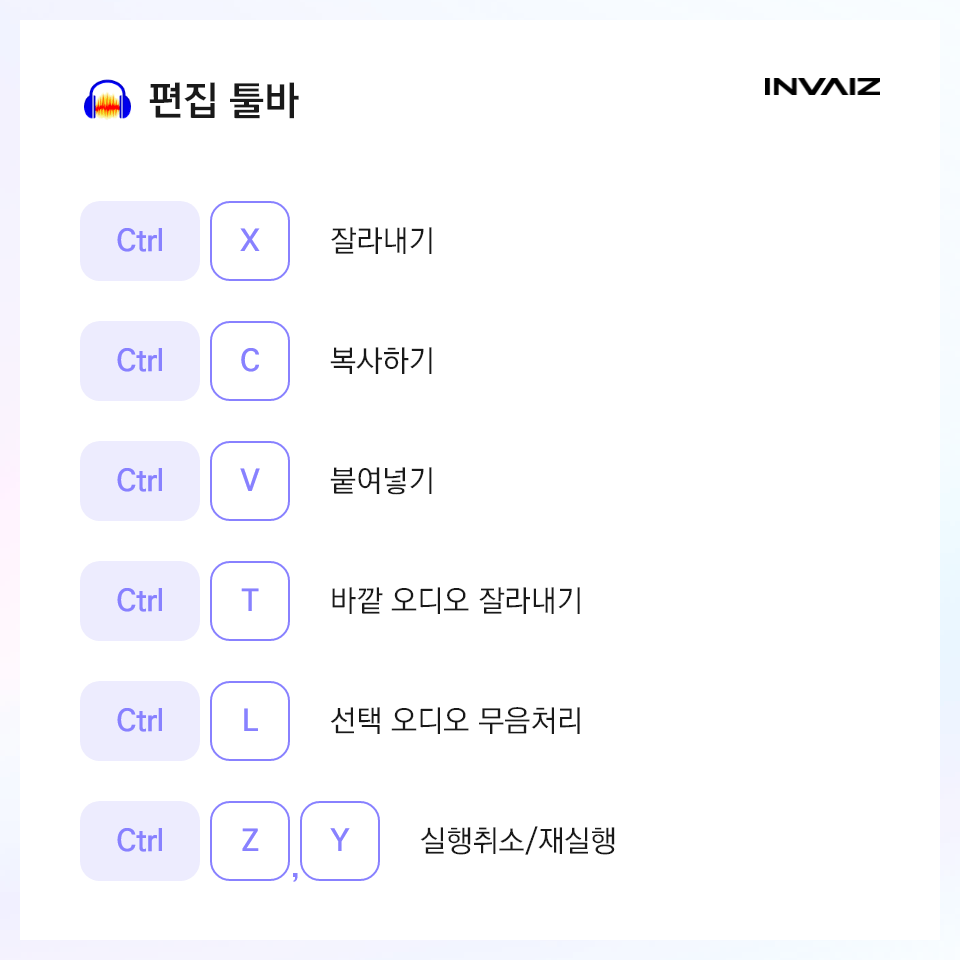 편집 툴바

INVAIZ

Ctrl X 잘라내기

Ctrl C 복사하기

Ctrl V 붙여넣기

Ctrl T 바깥 오디오 잘라내기

Ctrl L 선택 오디오 무음처리

Ctrl Z , Y 실행취소/재실행