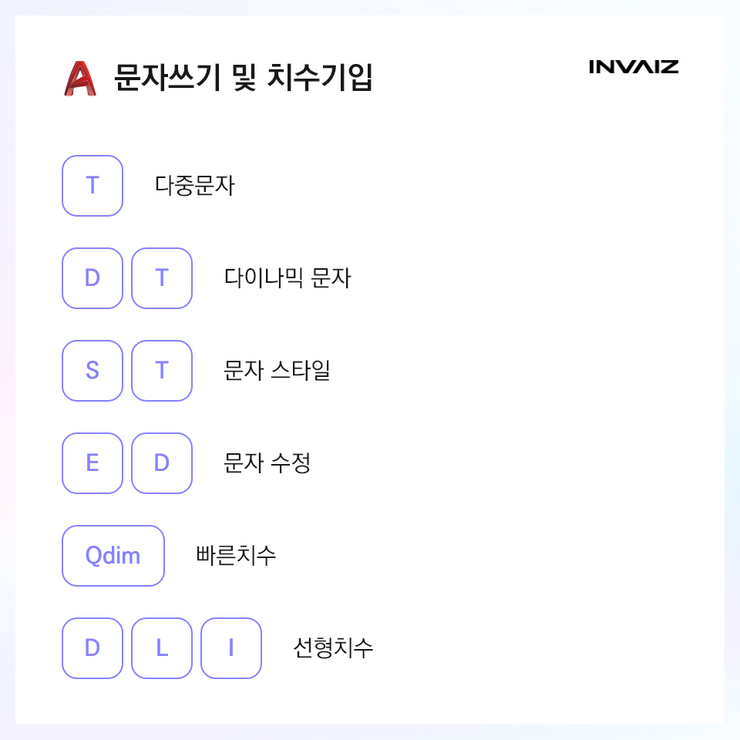 문자쓰기 및 치수기입

INVAIZ

T 다중문자

D T 다이나믹 문자

S T 문자 스타일

E D 문자 수정

Qdim 빠른치수

D L I 선형치수