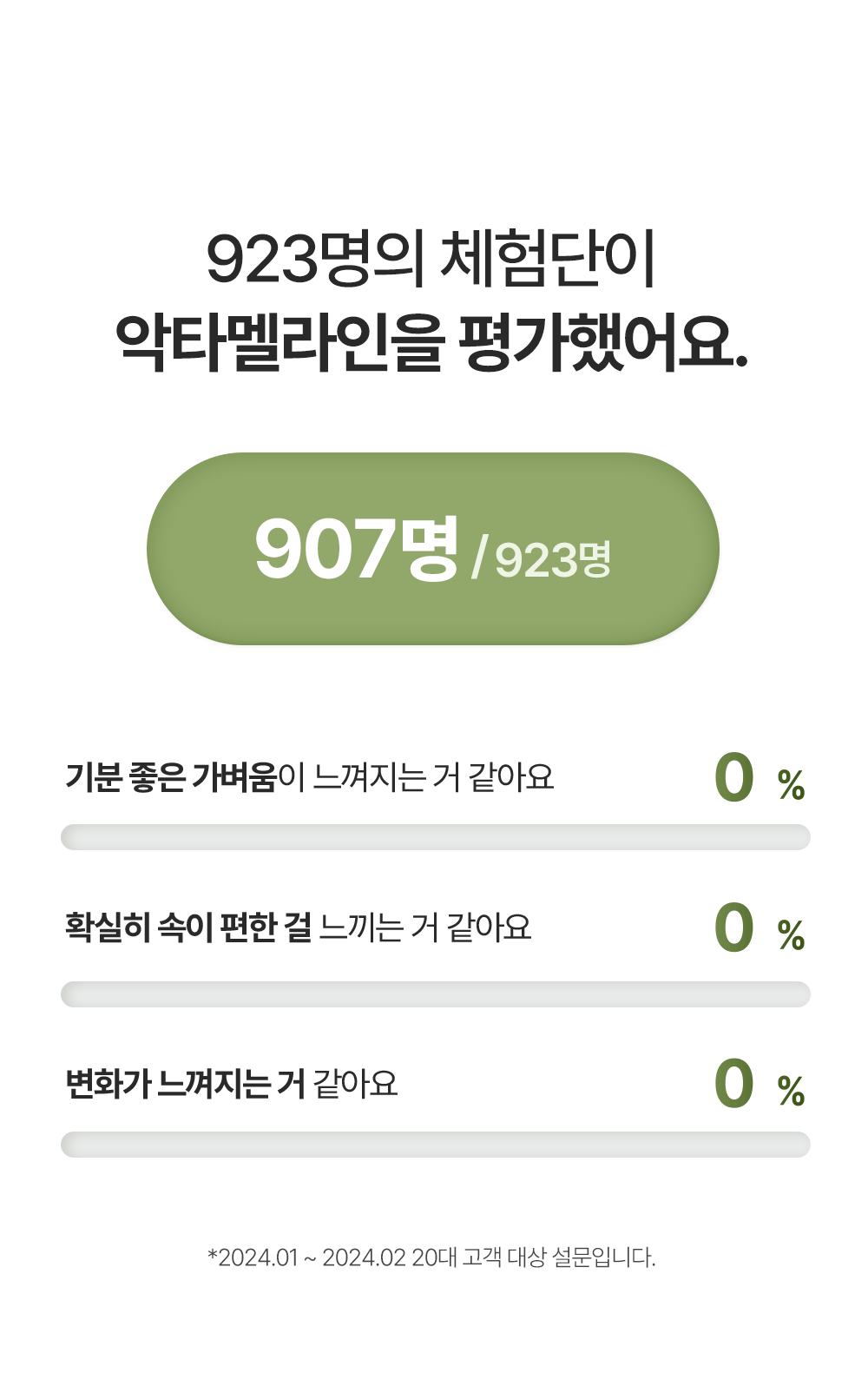 923명의 체험단이
악타멜라인을 평가했어요.

907명 / 923명

기분 좋은 가벼움이 느껴지는 거 같아요 0 %

확실히 속이 편한 걸 느끼는 거 같아요 0 %

변화가 느껴지는 거 같아요 0 %

*2024.01 ~ 2024.02 20대 고객 대상 설문입니다.