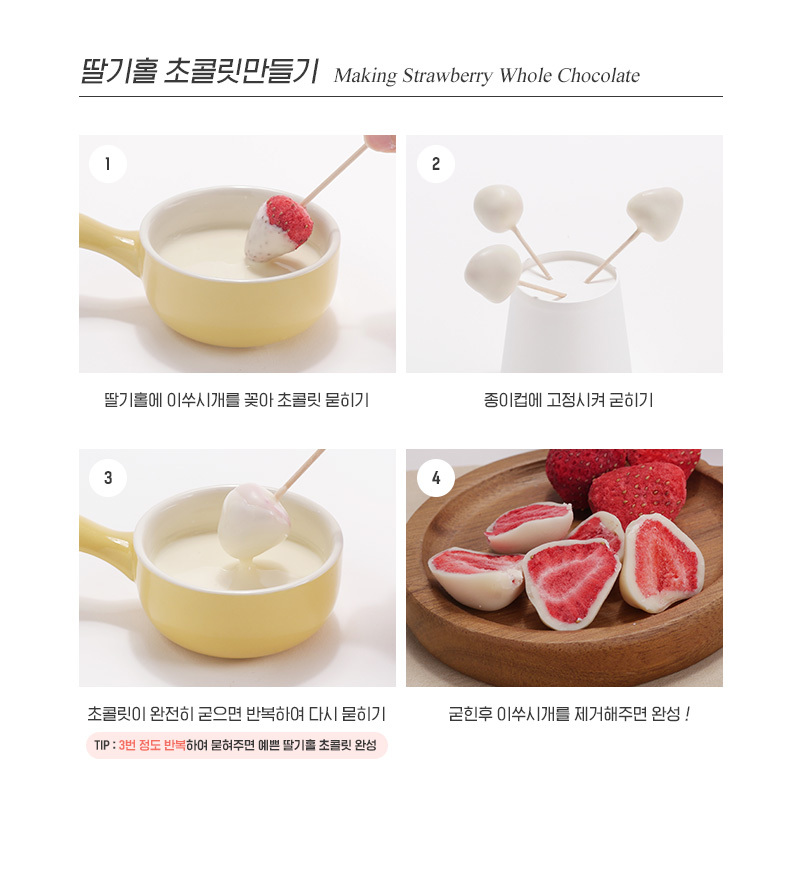 딸기홀 초콜릿만들기 Making Strawberry Whole Chocolate

1

딸기홀에 이쑤시개를 꽂아 초콜릿 묻히기

2

종이컵에 고정시켜 굳히기

3

초콜릿이 완전히 굳으면 반복하여 다시 묻히기

TIP : 3번 정도 반복하여 묻혀주면 예쁜 딸기홀 초콜릿 완성

4

굳힌후 이쑤시개를 제거해주면 완성 !