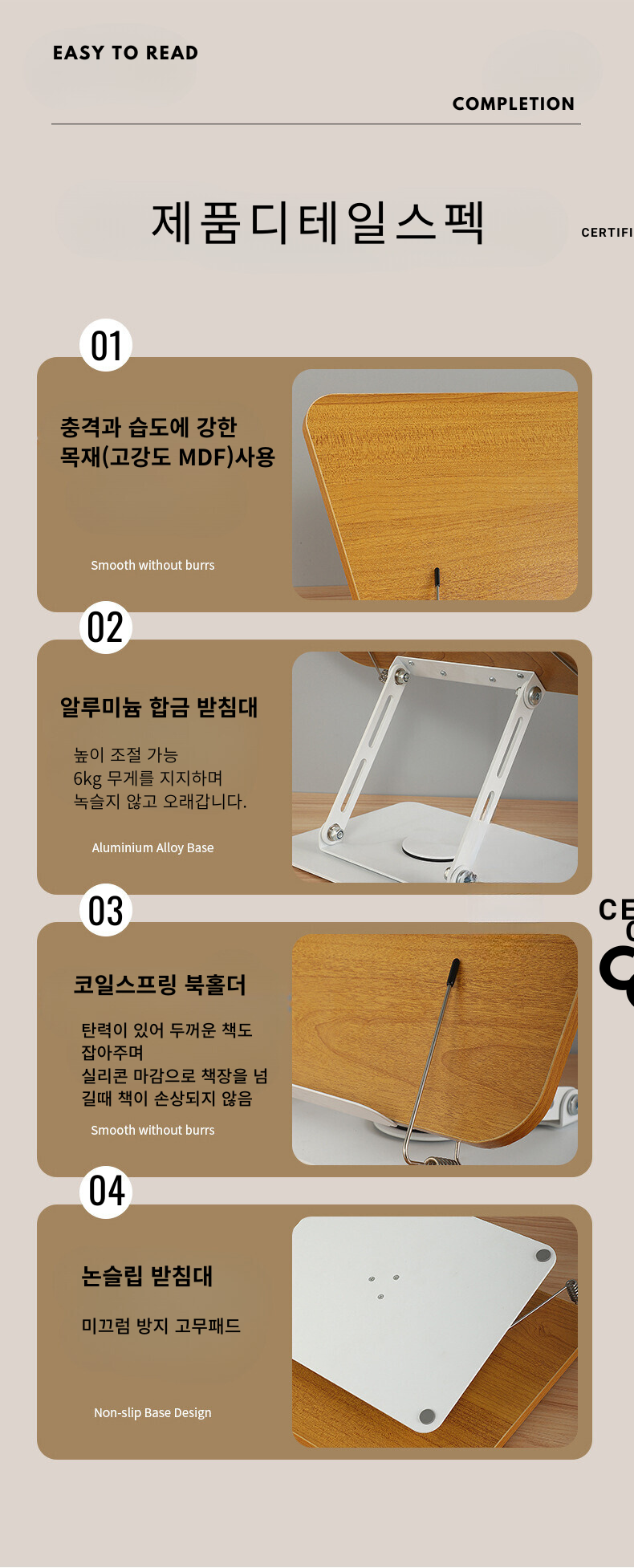 EASY TO READ

COMPLETION

제품디테일스펙

CERTIFI

01

충격과 습도에 강한 목재(고강도 MDF)사용

Smooth without burrs

02

알루미늄 합금 받침대

높이 조절 가능
6kg 무게를 지지하며
녹슬지 않고 오래갑니다.

Aluminium Alloy Base

03

CE

코일스프링 북홀더

탄력이 있어 두꺼운 책도 잡아주며
실리콘 마감으로 책장을 넘길때 책이 손상되지 않음

Smooth without burrs

04

논슬립 받침대

미끄럼 방지 고무패드

Non-slip Base Design